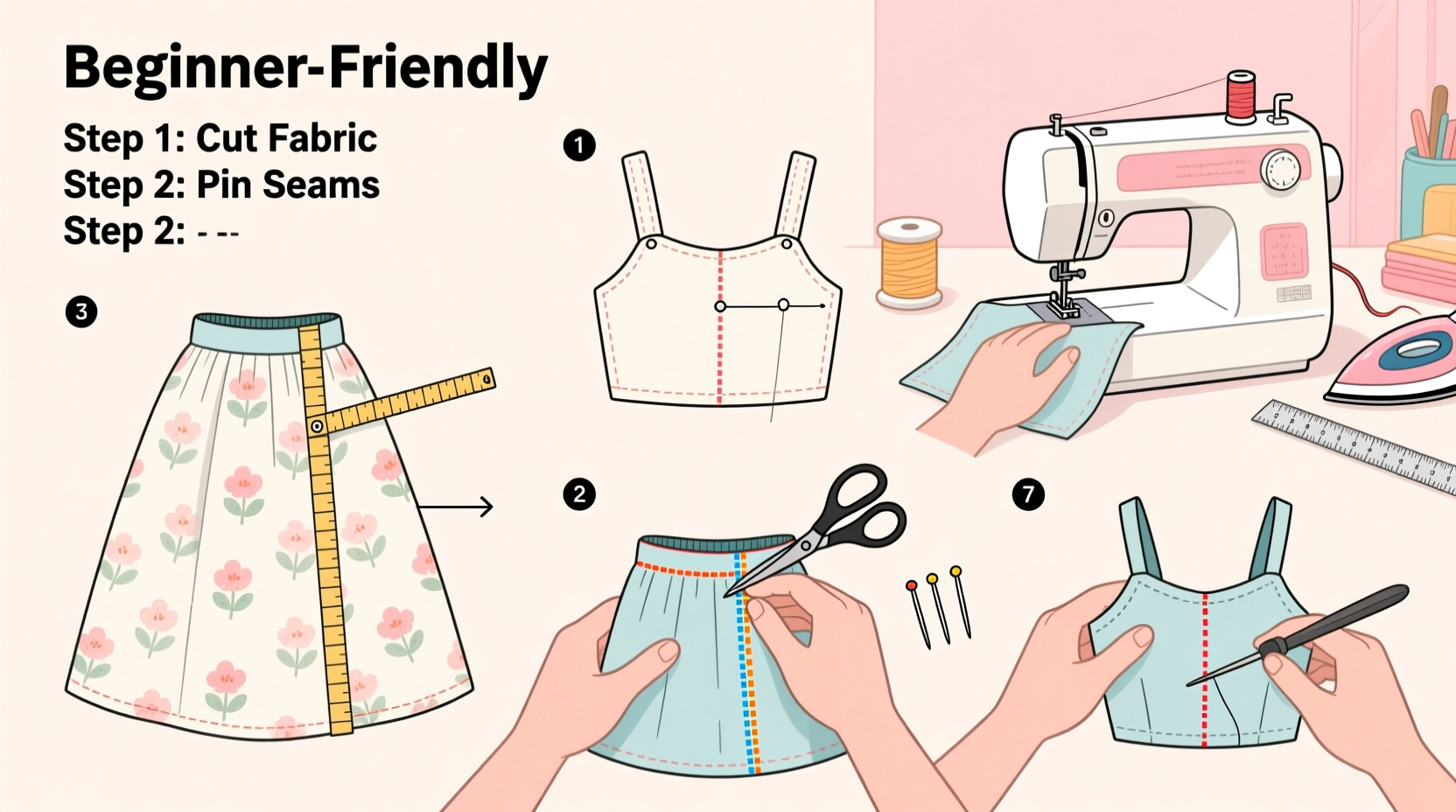 Beginner-Friendly

Step 1: Cut Fabric
Step 2: Pin Seams
Step 2: - --

1

3

2

7