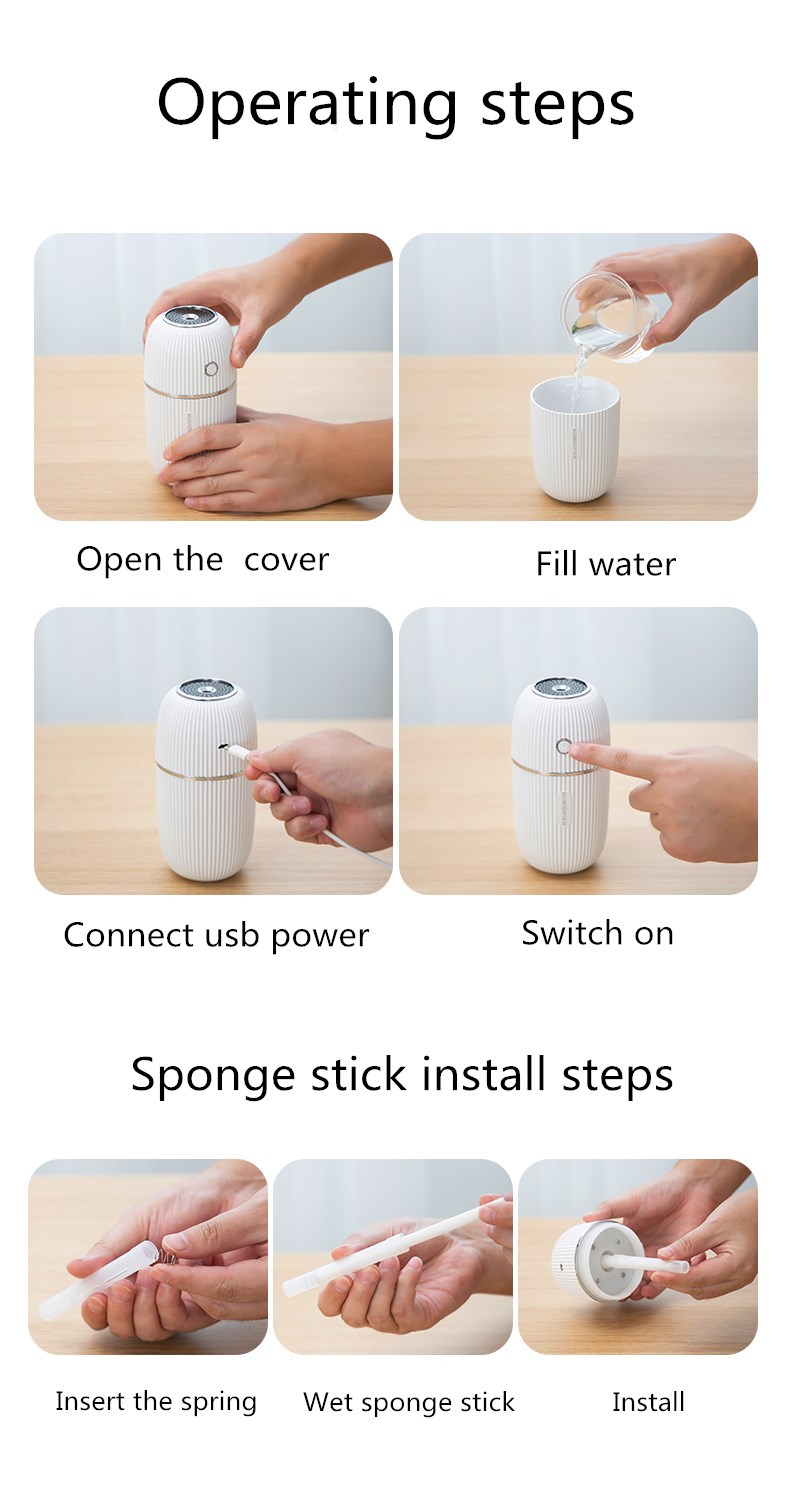 Operating steps

Open the cover

Fill water

Connect usb power

Switch on

Sponge stick install steps

Insert the spring

Wet sponge stick

Install