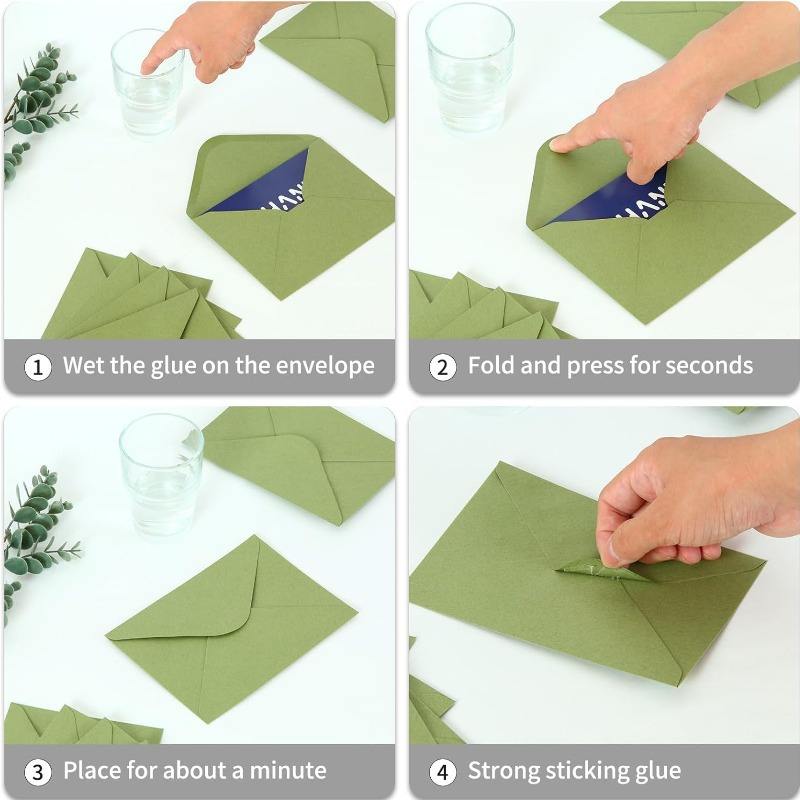 1 Wet the glue on the envelope

2 Fold and press for seconds

3 Place for about a minute

4 Strong sticking glue