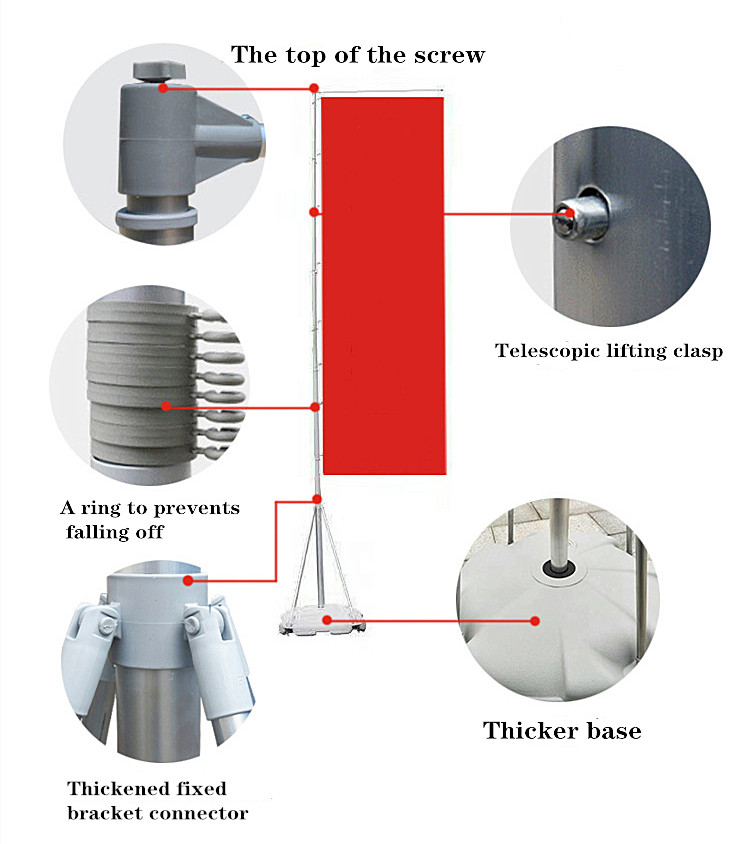 The top of the screw

Telescopic lifting clasp

A ring to prevents falling off

Thicker base

Thickened fixed bracket connector