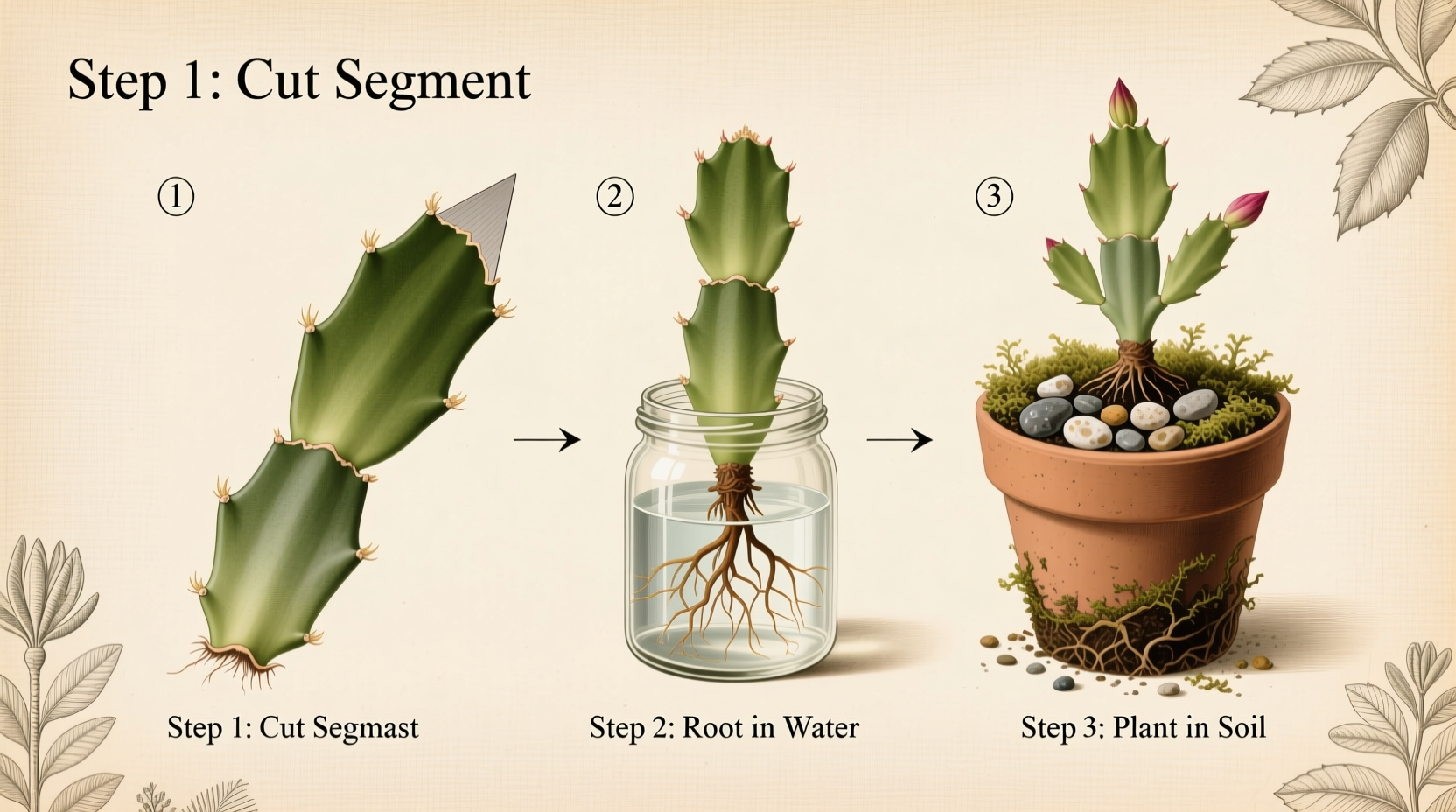 Step 1: Cut Segment

①

②

③

Step 1: Cut Segmast

Step 2: Root in Water

Step 3: Plant in Soil