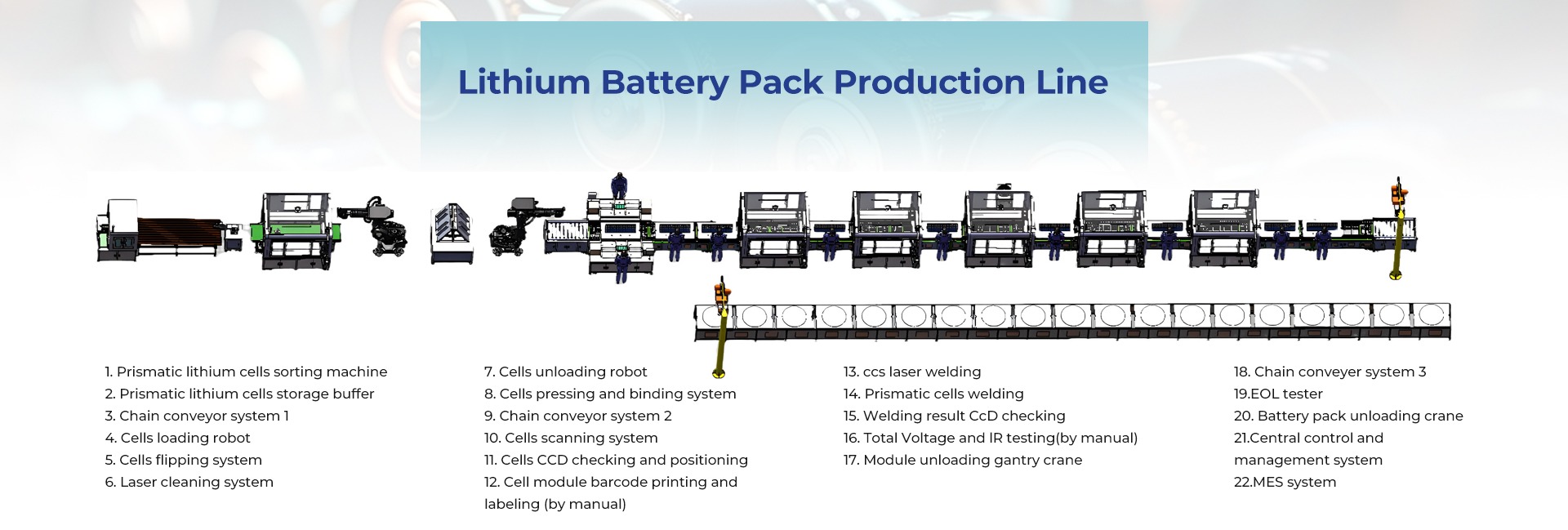 Lithium Battery Pack Production Line

1. Prismatic lithium cells sorting machine
2. Prismatic lithium cells storage buffer
3. Chain conveyor system 1
4. Cells loading robot
5. Cells flipping system
6. Laser cleaning system

7. Cells unloading robot
8. Cells pressing and binding system
9. Chain conveyor system 2
10. Cells scanning system
11. Cells CCD checking and positioning
12. Cell module barcode printing and labeling (by manual)

13. ccs laser welding
14. Prismatic cells welding
15. Welding result CcD checking
16. Total Voltage and IR testing(by manual)
17. Module unloading gantry crane

18. Chain conveyer system 3
19.EOL tester
20. Battery pack unloading crane
21.Central control and management system
22.MES system