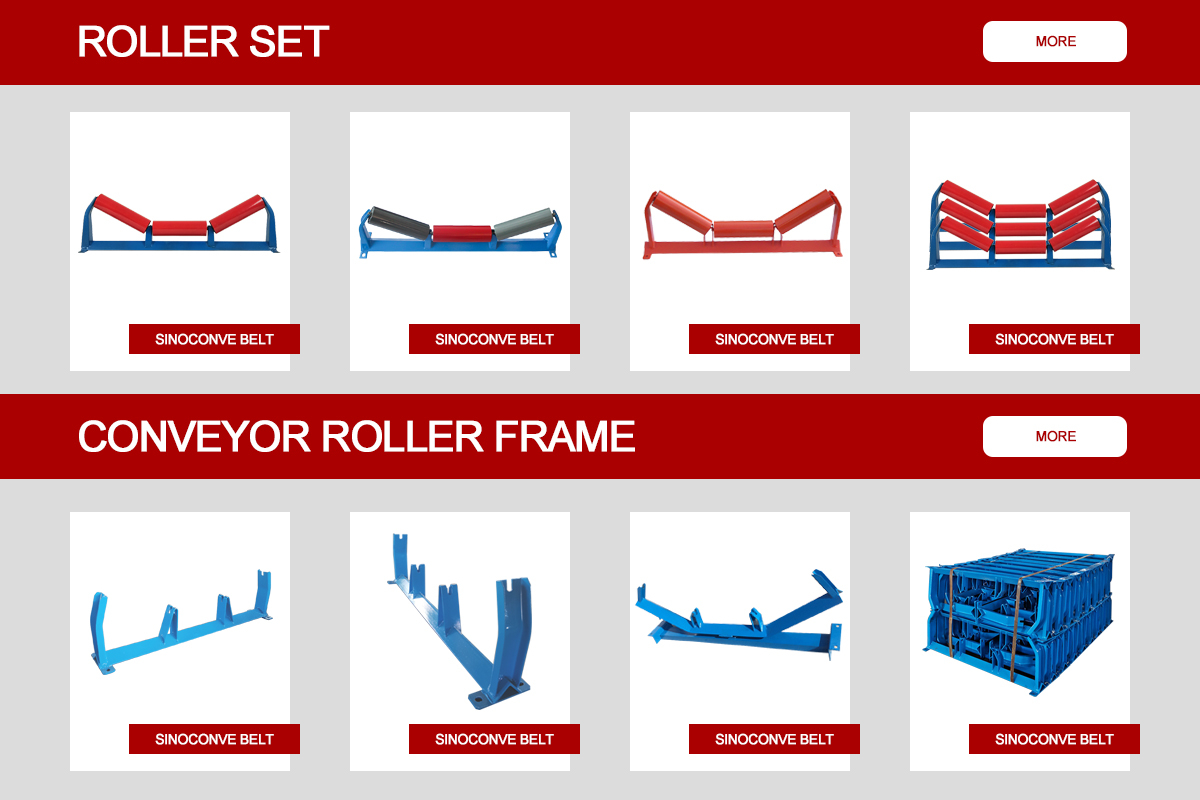 ROLLER SET

MORE

SINOCONVE BELT

SINOCONVE BELT

SINOCONVE BELT

SINOCONVE BELT

CONVEYOR ROLLER FRAME

MORE

SINOCONVE BELT

SINOCONVE BELT

SINOCONVE BELT

SINOCONVE BELT