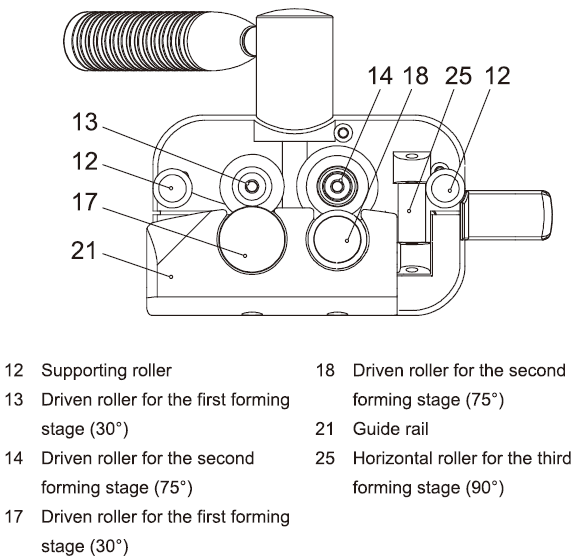 14 18 25 12
13
12
17
21

12 Supporting roller
13 Driven roller for the first forming stage (30°)
14 Driven roller for the second forming stage (75°)
17 Driven roller for the first forming stage (30°)

18 Driven roller for the second forming stage (75°)
21 Guide rail
25 Horizontal roller for the third forming stage (90°)