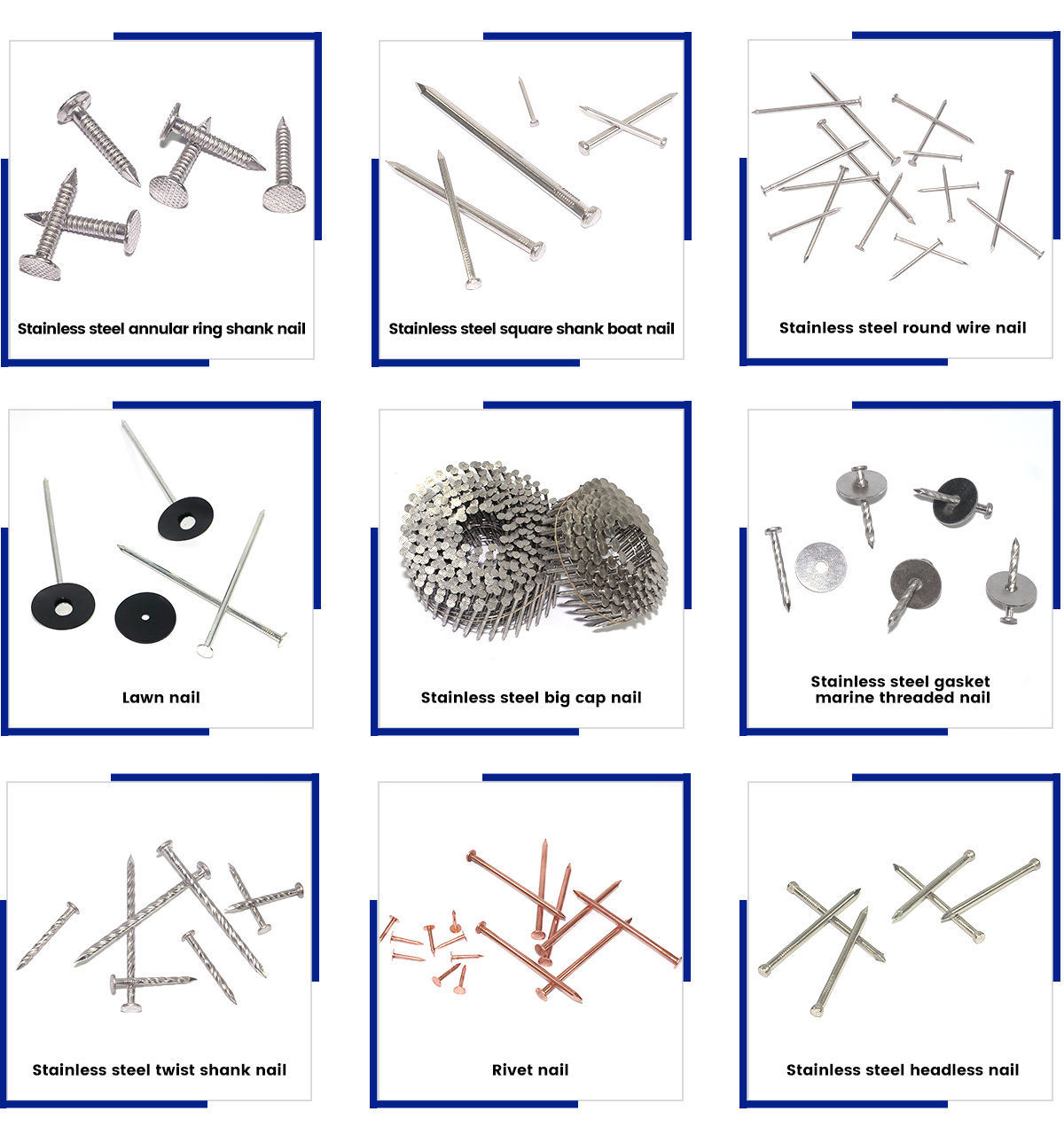 Stainless steel annular ring shank nail

Stainless steel square shank boat nail

Stainless steel round wire nail

Lawn nail

Stainless steel big cap nail

Stainless steel gasket marine threaded nail

Stainless steel twist shank nail

Rivet nail

Stainless steel headless nail