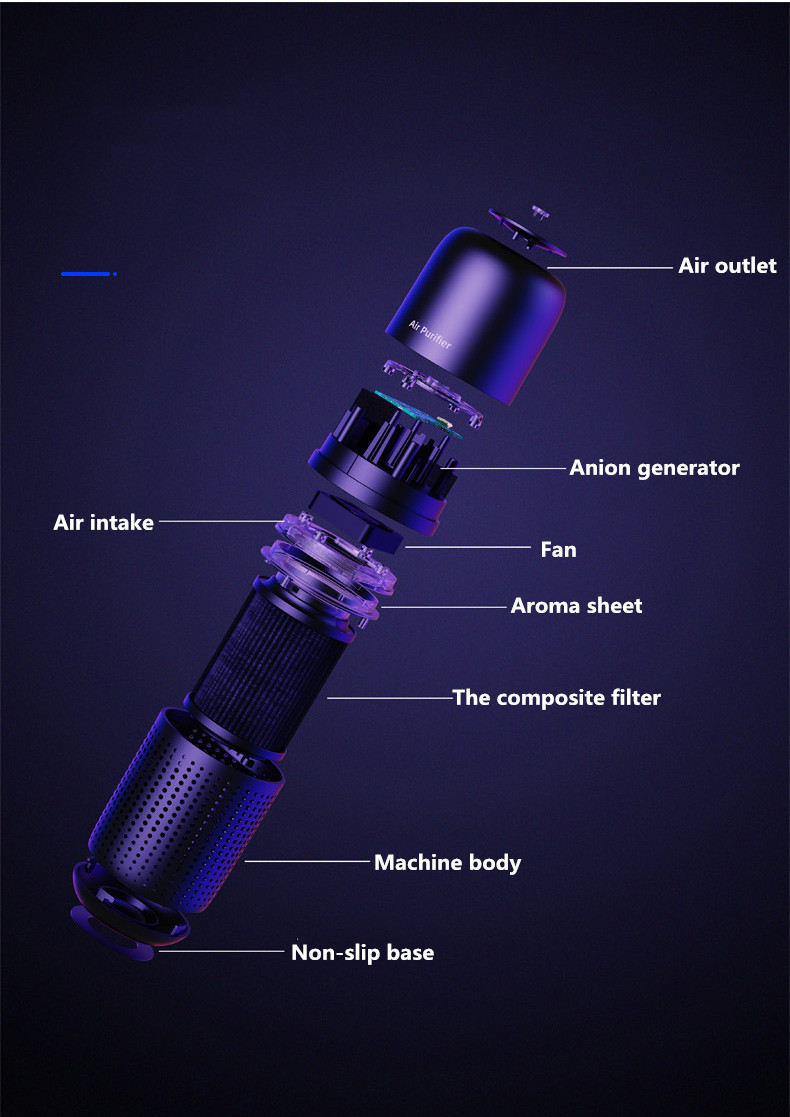 Air outlet

Air Purifier

Anion generator

Air intake

Fan

Aroma sheet

The composite filter

Machine body

Non-slip base