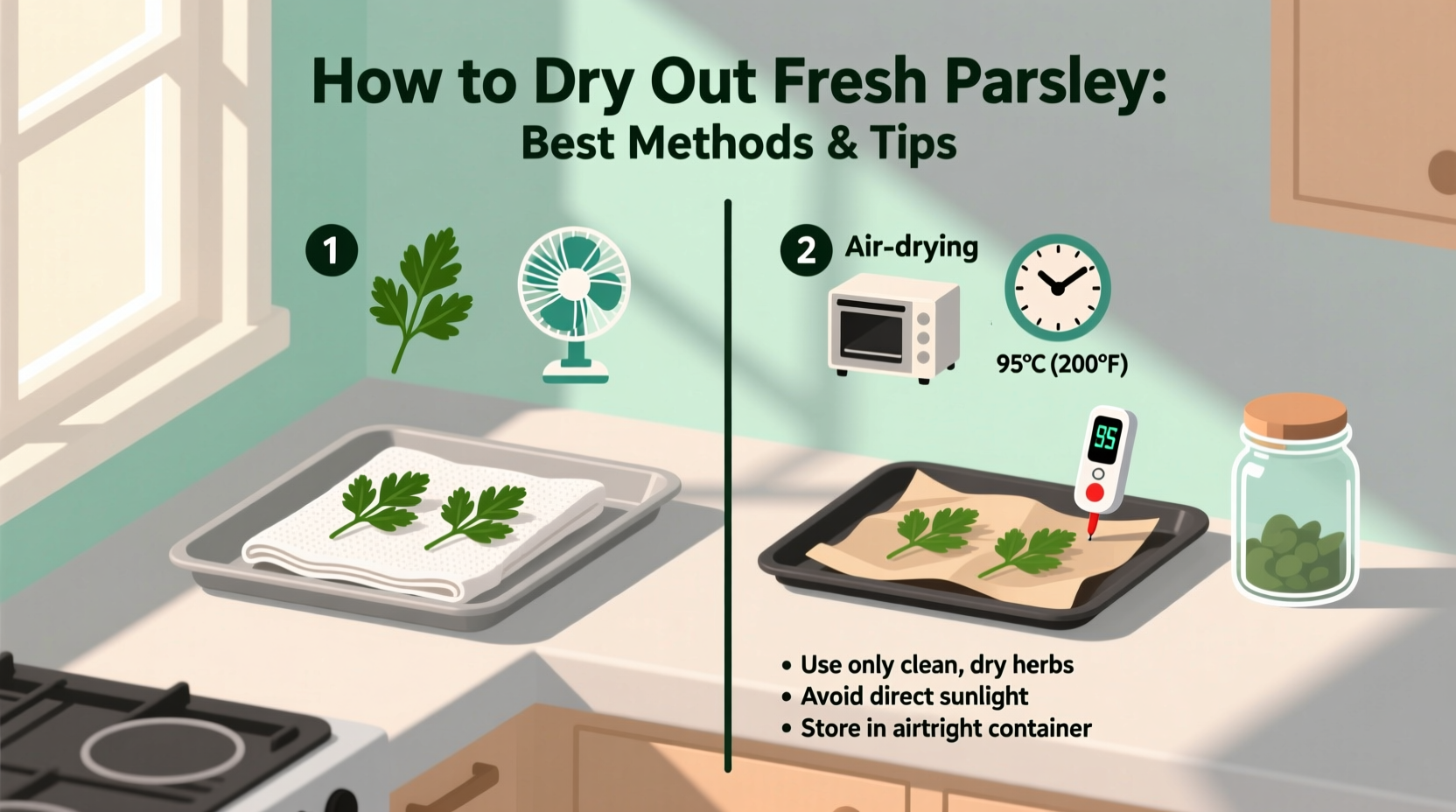 How to Dry Out Fresh Parsley:
Best Methods & Tips

1

2 Air-drying

95°C (200°F)

95

• Use only clean, dry herbs
• Avoid direct sunlight
• Store in airtright container