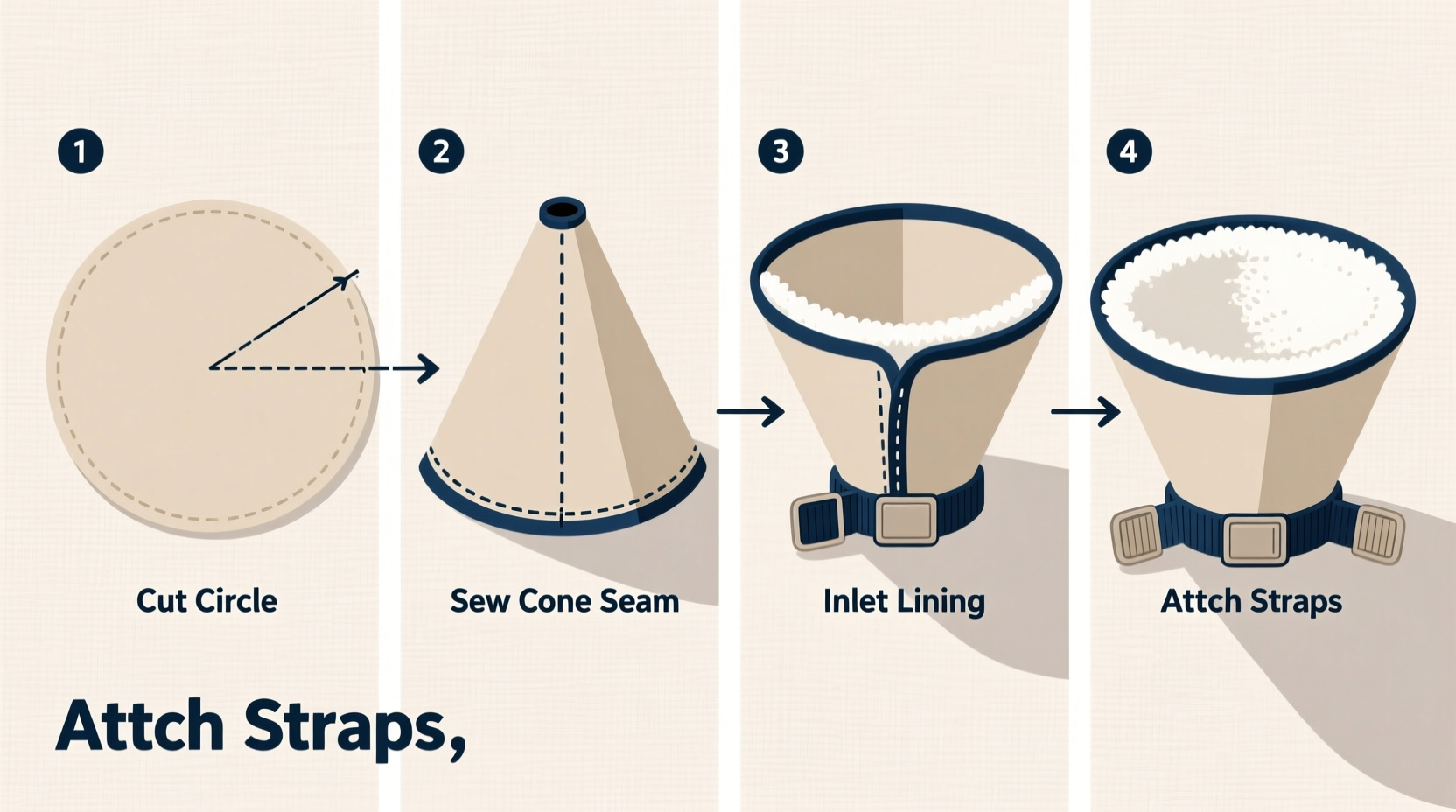 1

Cut Circle

2

Sew Cone Seam

3

Inlet Lining

4

Attch Straps

Attch Straps,