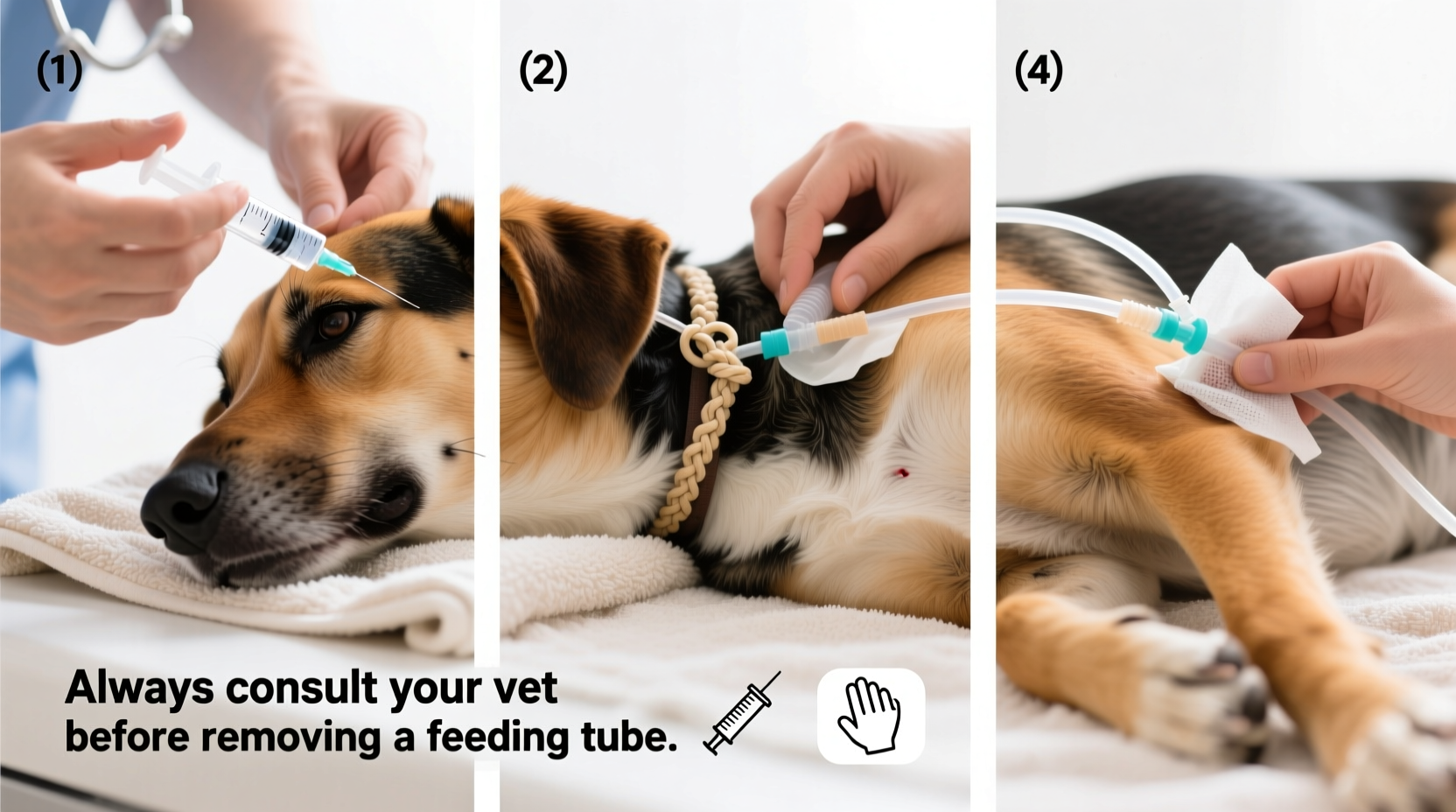 (1)

(2)

(4)

Always consult your vet before removing a feeding tube.