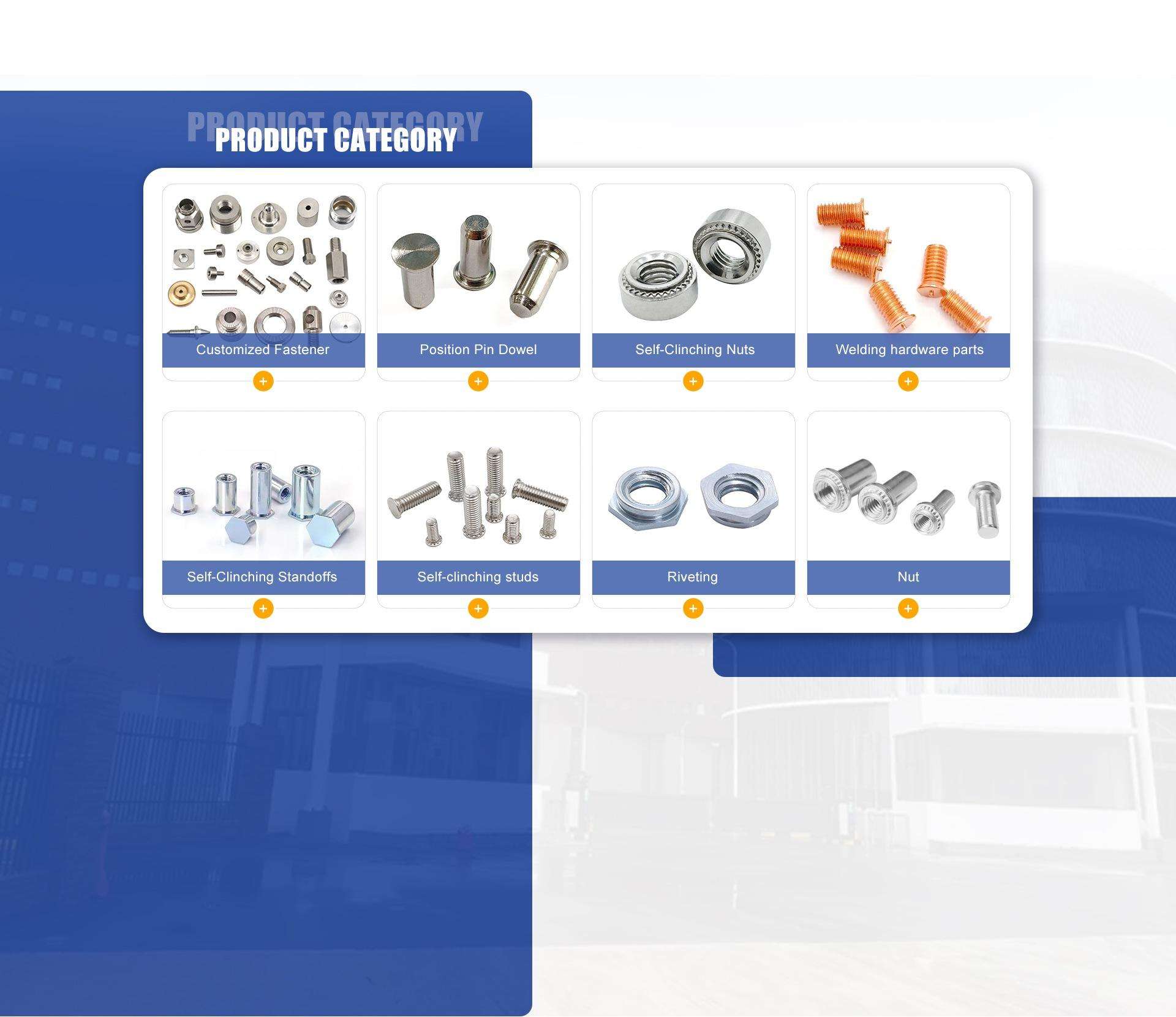 PRODUCT CATEGORY
PRODUCT CATEGORY

Customized Fastener
+

Position Pin Dowel
+

Self-Clinching Nuts
+

Welding hardware parts
+

Self-Clinching Standoffs
+

Self-clinching studs
+

Riveting
+

Nut
+