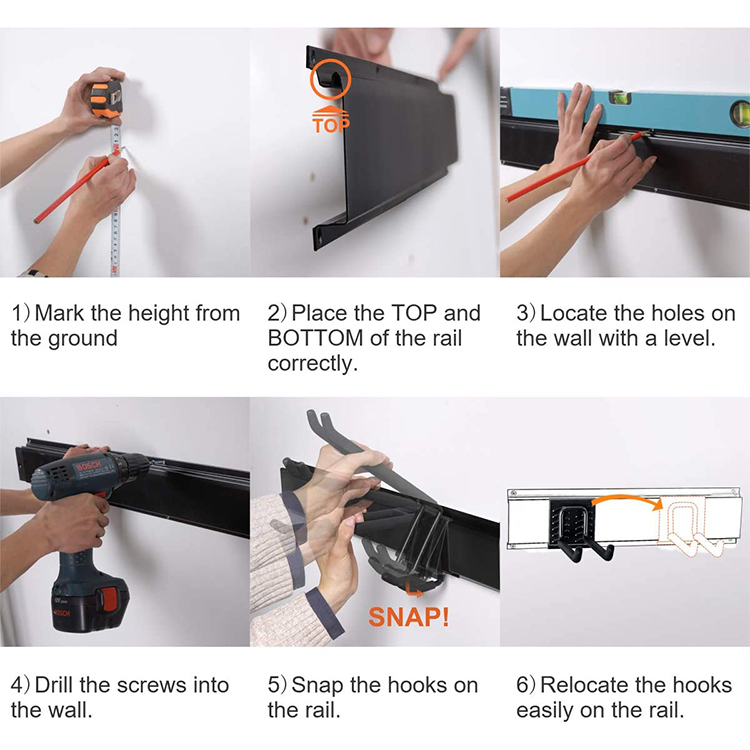 TOP

1) Mark the height from the ground

2) Place the TOP and BOTTOM of the rail correctly.

3) Locate the holes on the wall with a level.

BOSCH

BOSCH

SNAP!

4) Drill the screws into the wall.

5) Snap the hooks on the rail.

6) Relocate the hooks easily on the rail.