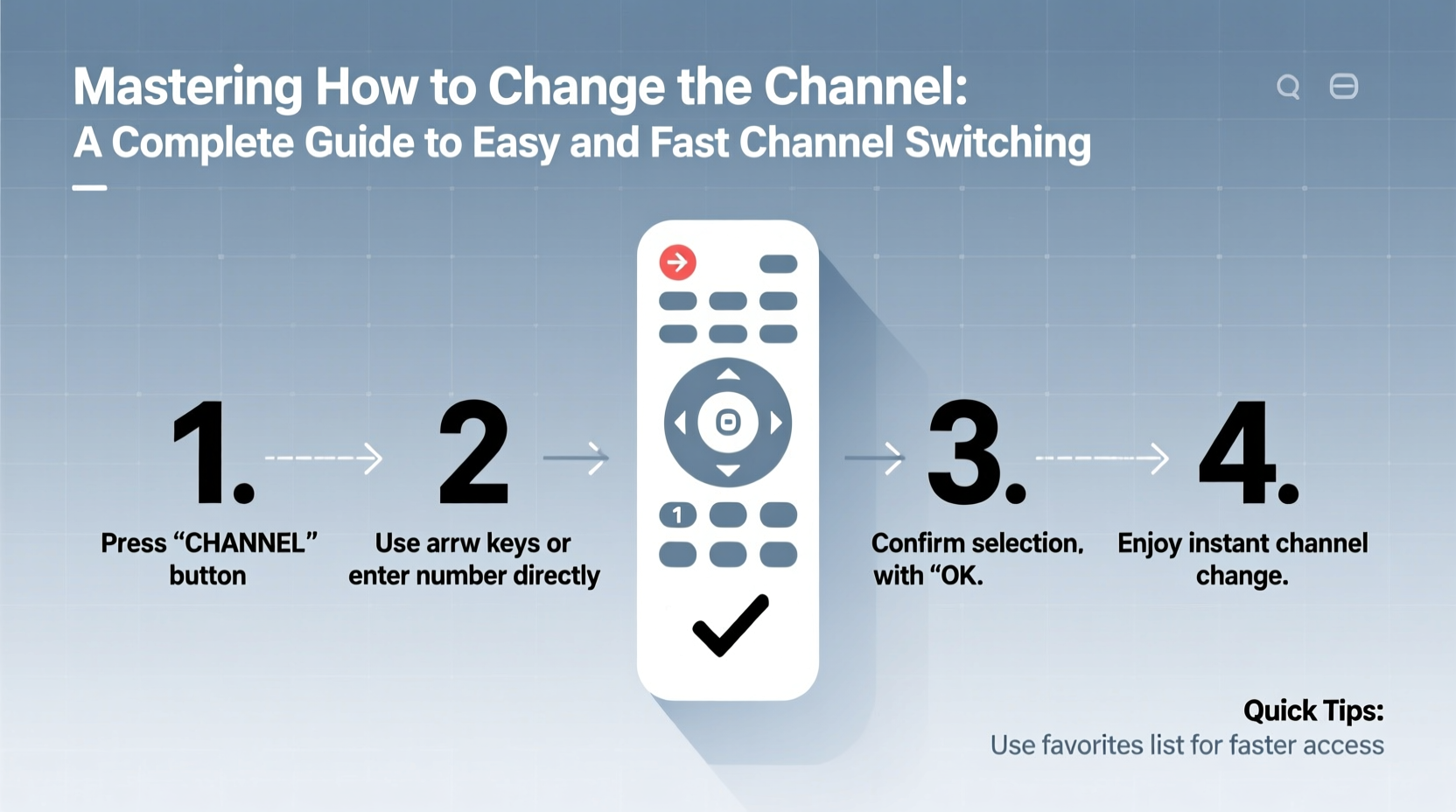 Mastering How to Change the Channel:
A Complete Guide to Easy and Fast Channel Switching

1.
Press “CHANNEL” button

2
Use arrw keys or enter number directly

1

3.
Confirm selection, with “OK.

4.
Enjoy instant channel change.

Quick Tips:
Use favorites list for faster access