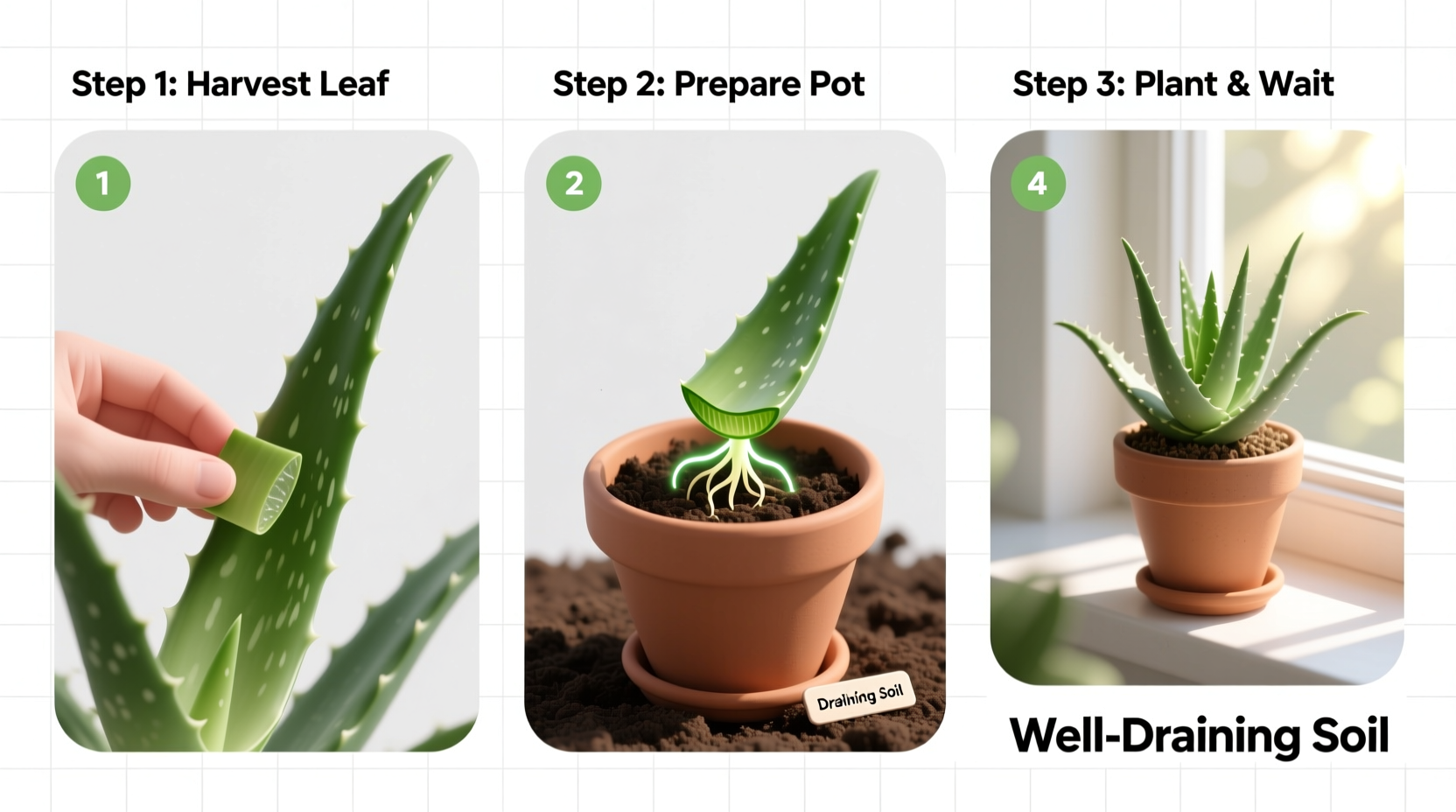 Step 1: Harvest Leaf

1

Step 2: Prepare Pot

2

Draining Soil

Step 3: Plant & Wait

4

Well-Draining Soil