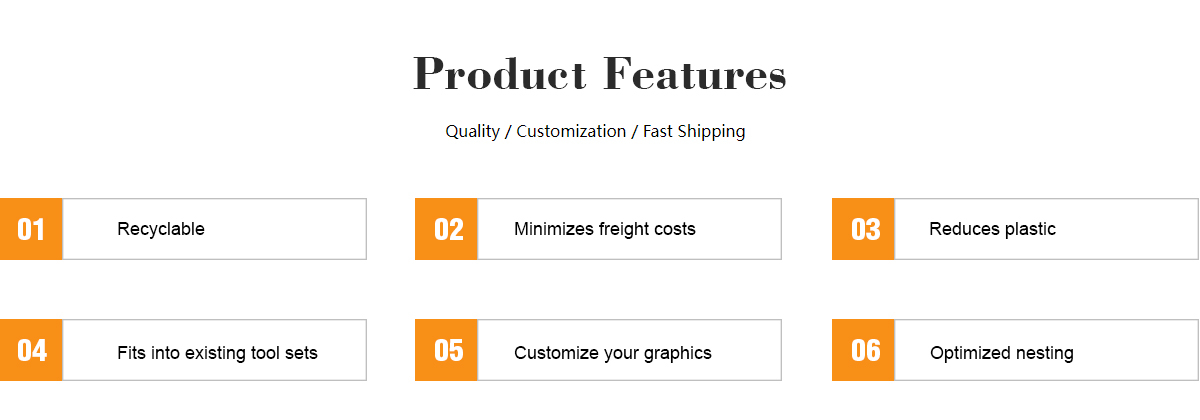 Product Features

Quality / Customization / Fast Shipping

01 Recyclable

02 Minimizes freight costs

03 Reduces plastic

04 Fits into existing tool sets

05 Customize your graphics

06 Optimized nesting