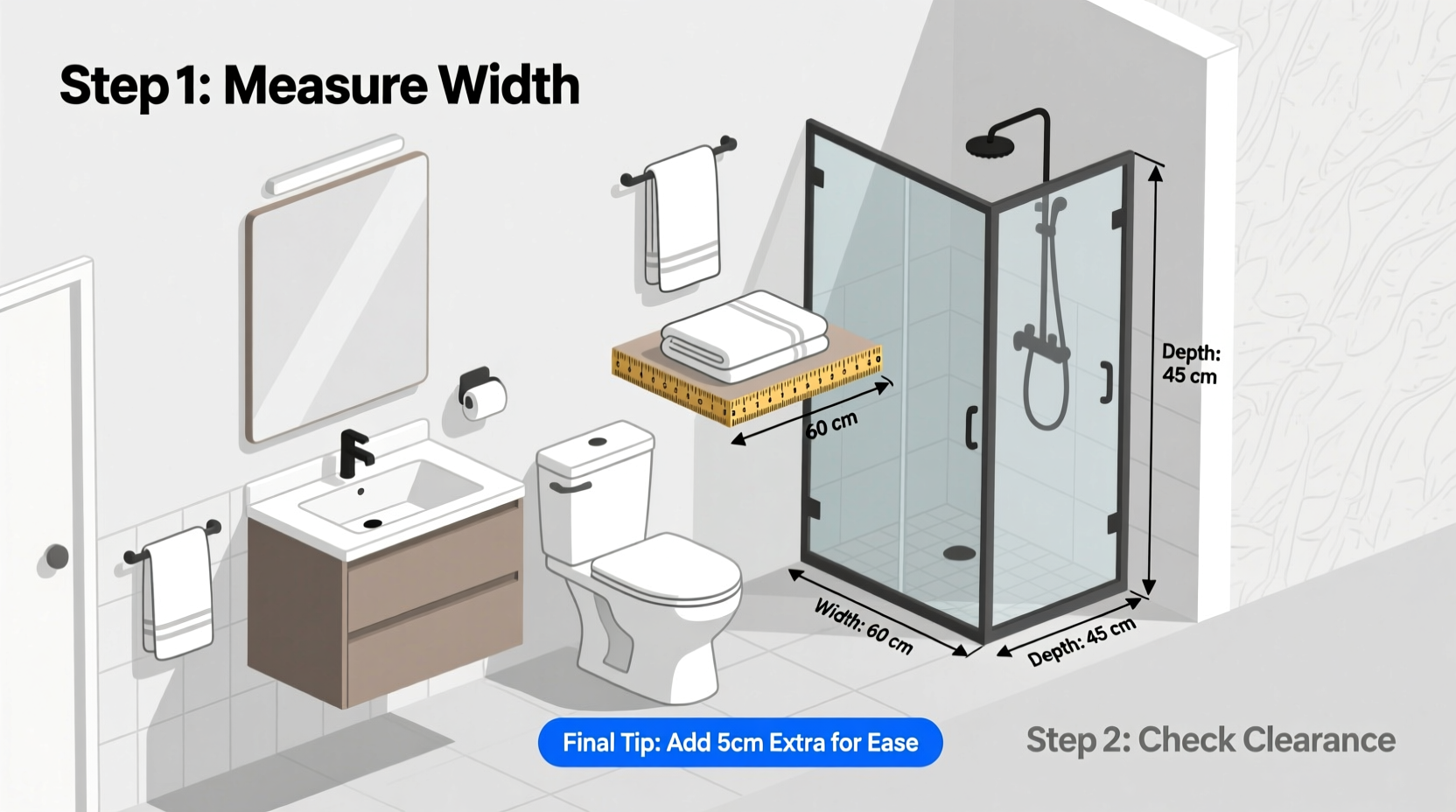 Step 1: Measure Width

60 cm

Depth: 45 cm

Width: 60 cm

Depth: 45 cm

Final Tip: Add 5cm Extra for Ease

Step 2: Check Clearance