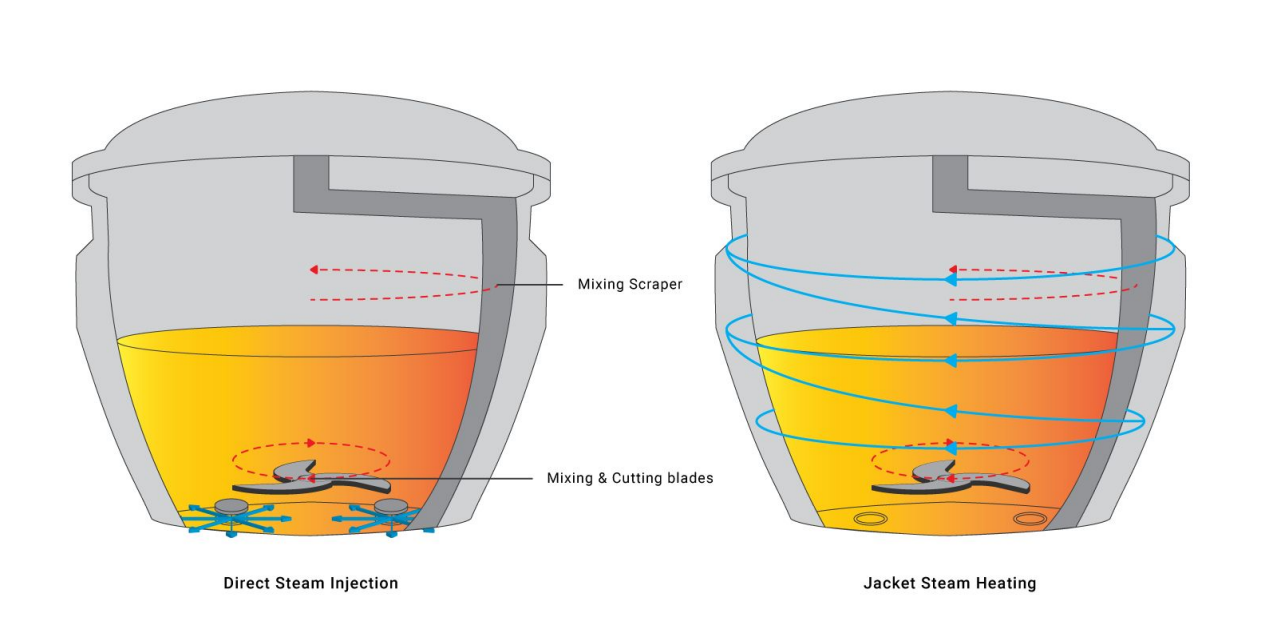 Mixing Scraper

Mixing & Cutting blades

Direct Steam Injection

Jacket Steam Heating