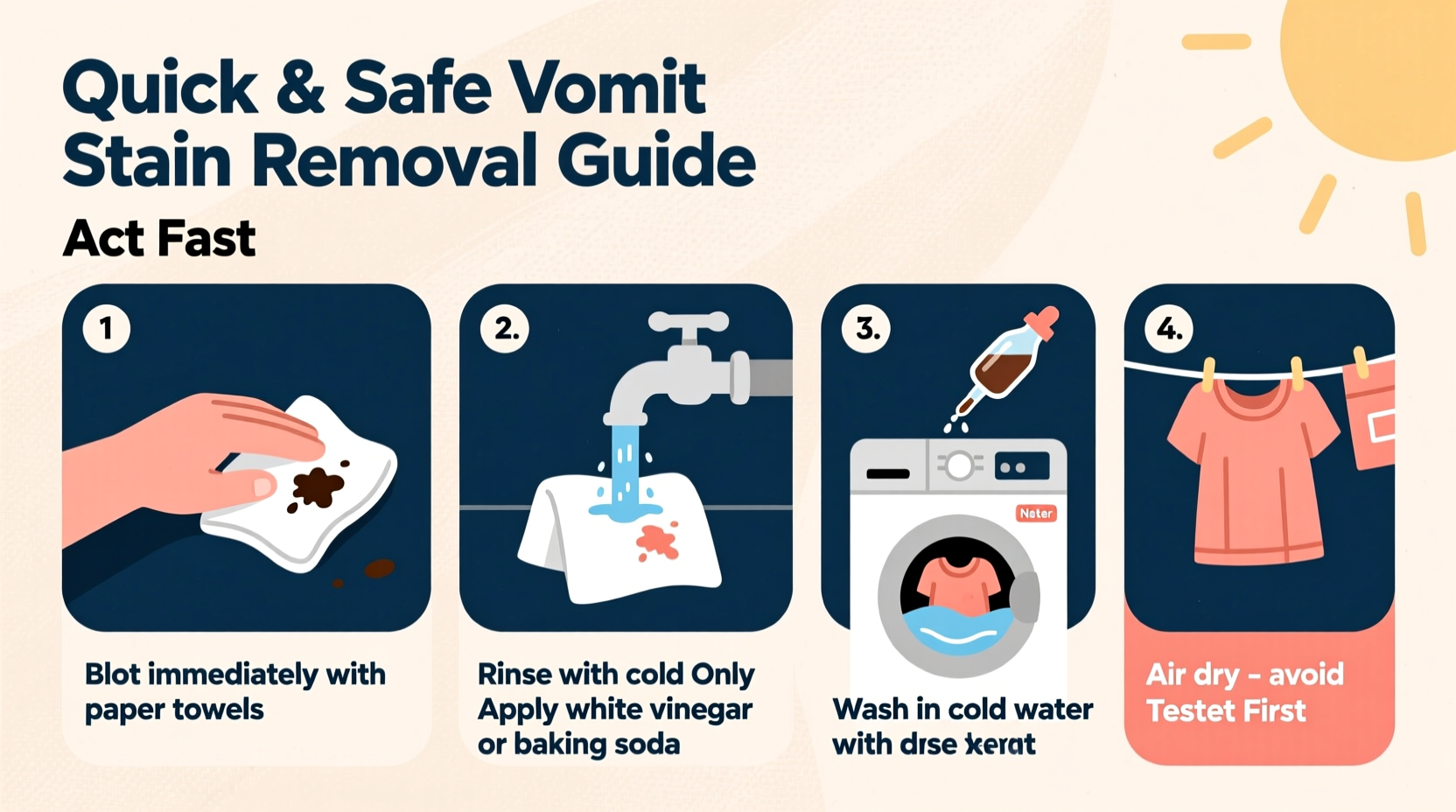 Quick & Safe Vomit Stain Removal Guide

Act Fast

1

Blot immediately with paper towels

2.

Rinse with cold Only Apply white vinegar or baking soda

3.

Nater

Wash in cold water with drse xerat

4.

Air dry - avoid Testet First