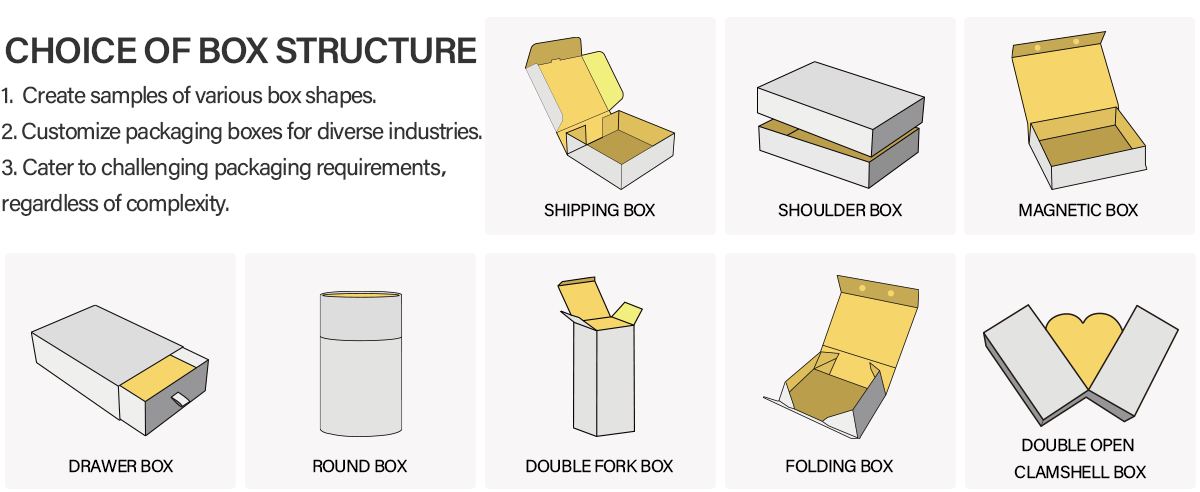 CHOICE OF BOX STRUCTURE

1. Create samples of various box shapes.
2. Customize packaging boxes for diverse industries.
3. Cater to challenging packaging requirements, regardless of complexity.

SHIPPING BOX

SHOULDER BOX

MAGNETIC BOX

DRAWER BOX

ROUND BOX

DOUBLE FORK BOX

FOLDING BOX

DOUBLE OPEN CLAMSHELL BOX