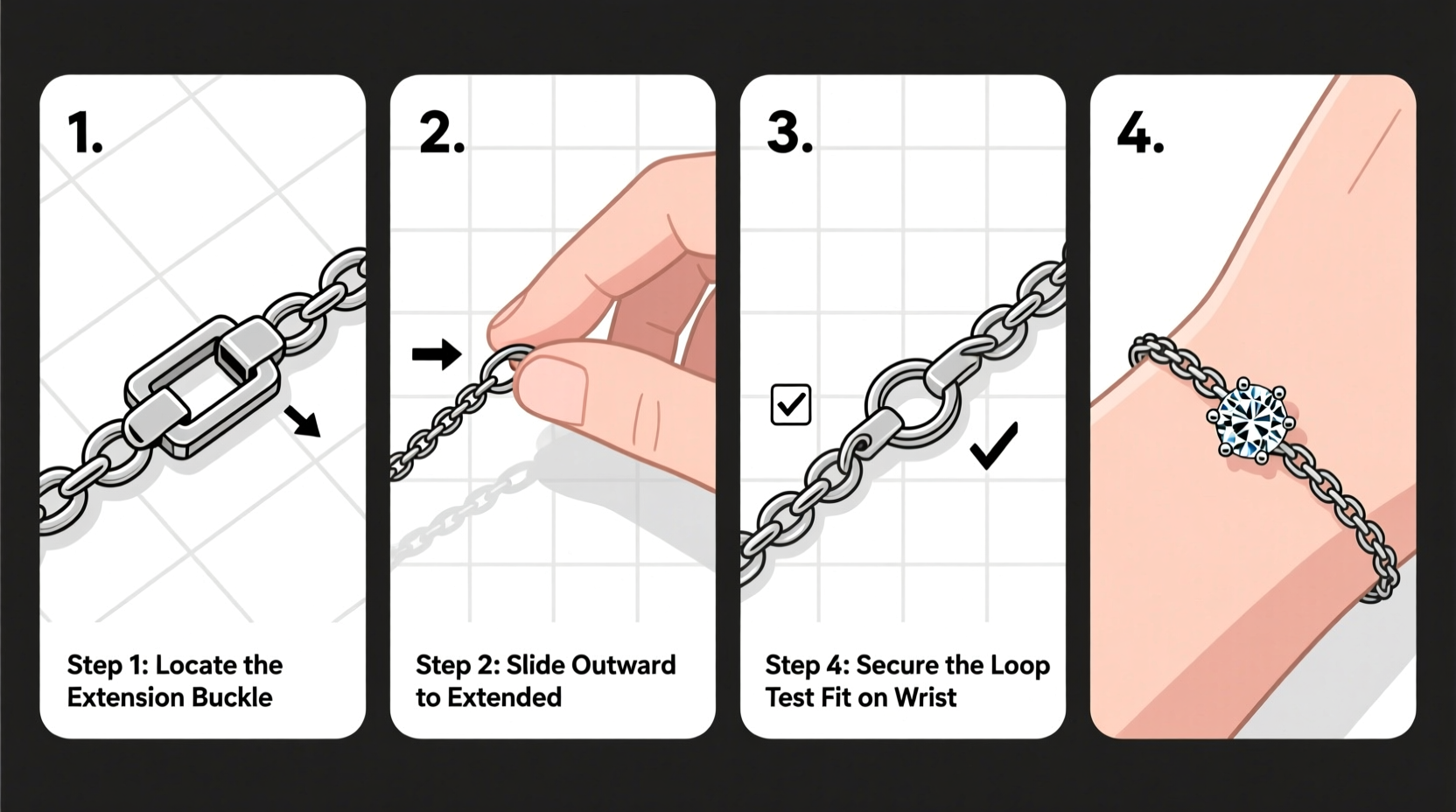 1.

Step 1: Locate the Extension Buckle

2.

Step 2: Slide Outward to Extended

3.

Step 4: Secure the Loop Test Fit on Wrist

4.