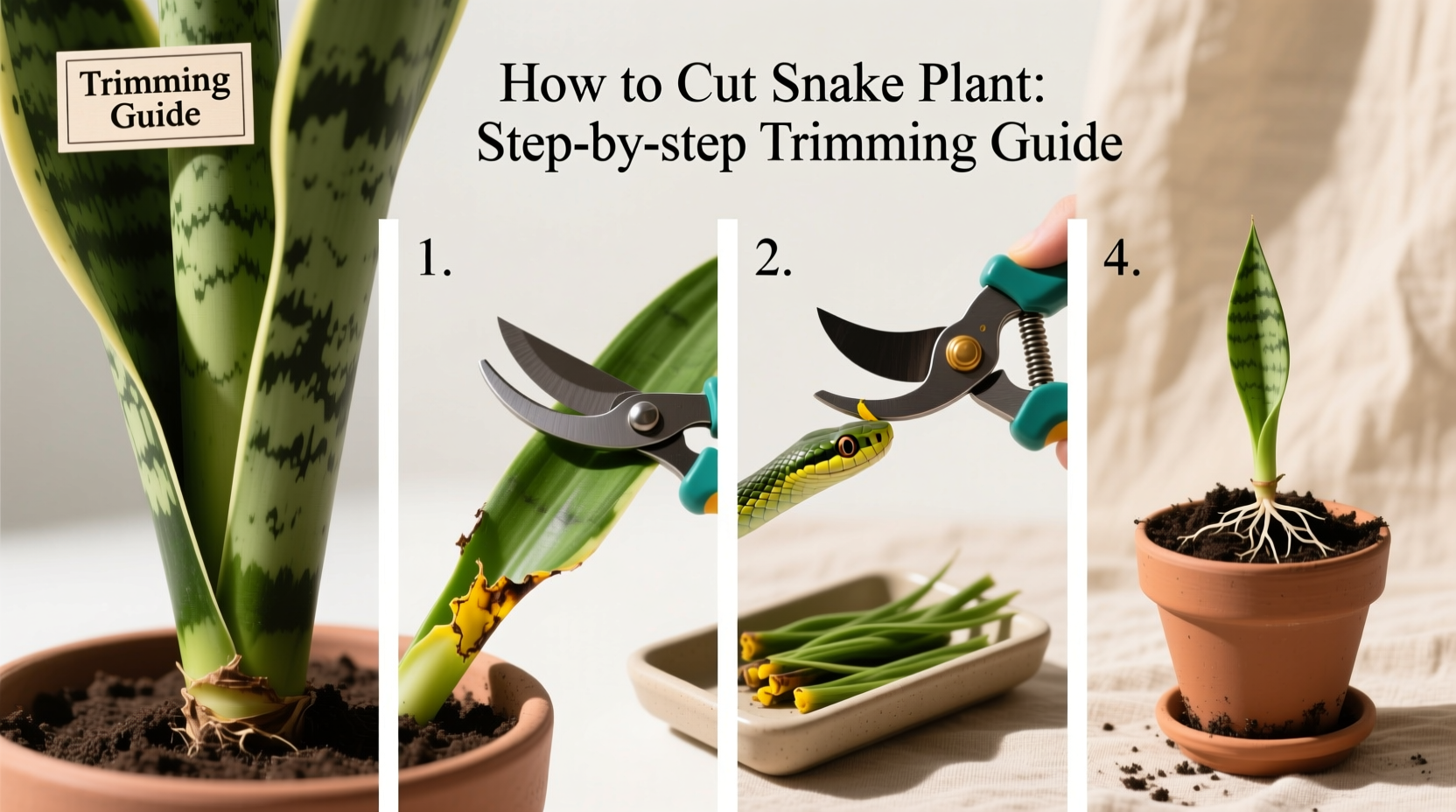 Trimming Guide

How to Cut Snake Plant: Step-by-step Trimming Guide

1.

2.

4.