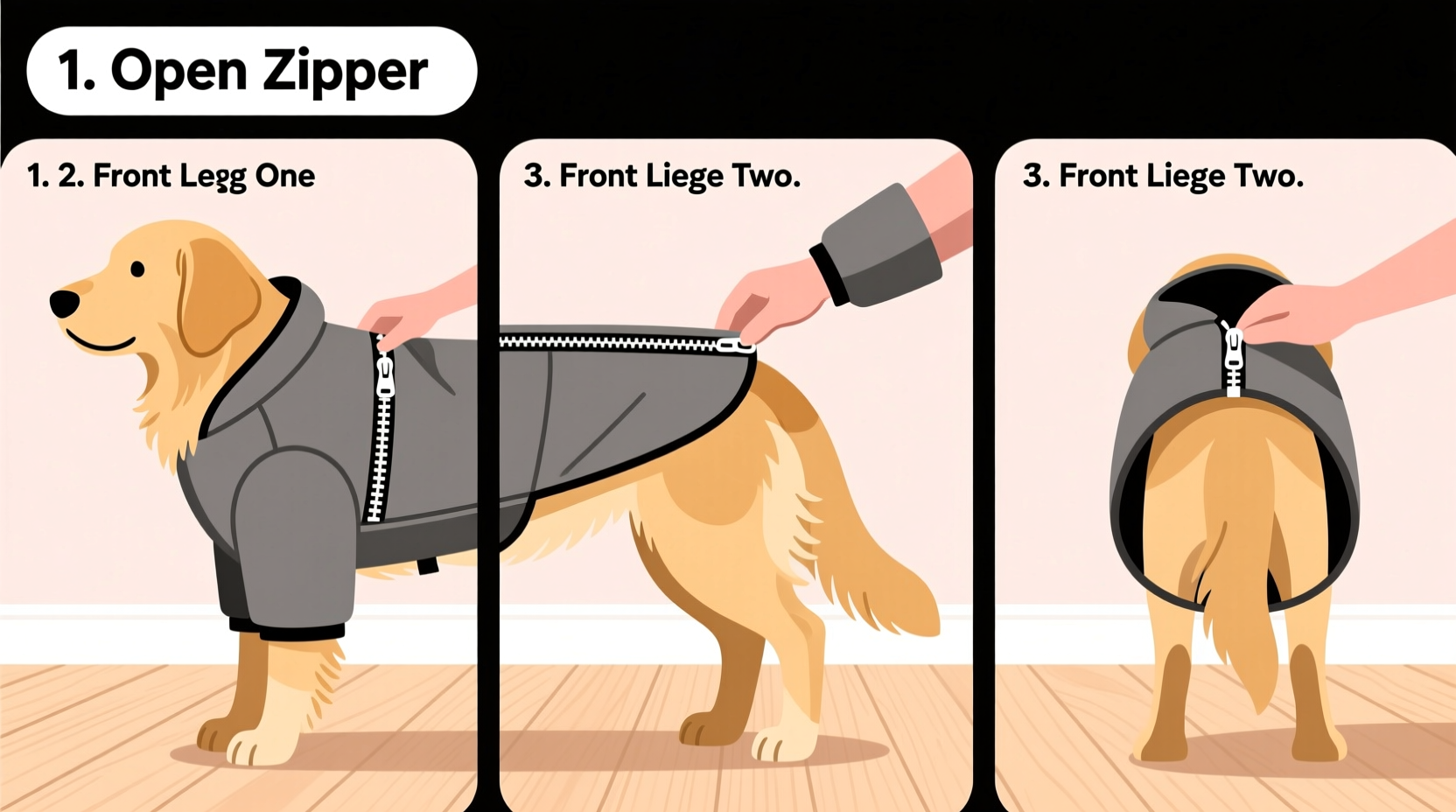 1. Open Zipper

1. 2. Front Legg One

3. Front Liege Two.

3. Front Liege Two.