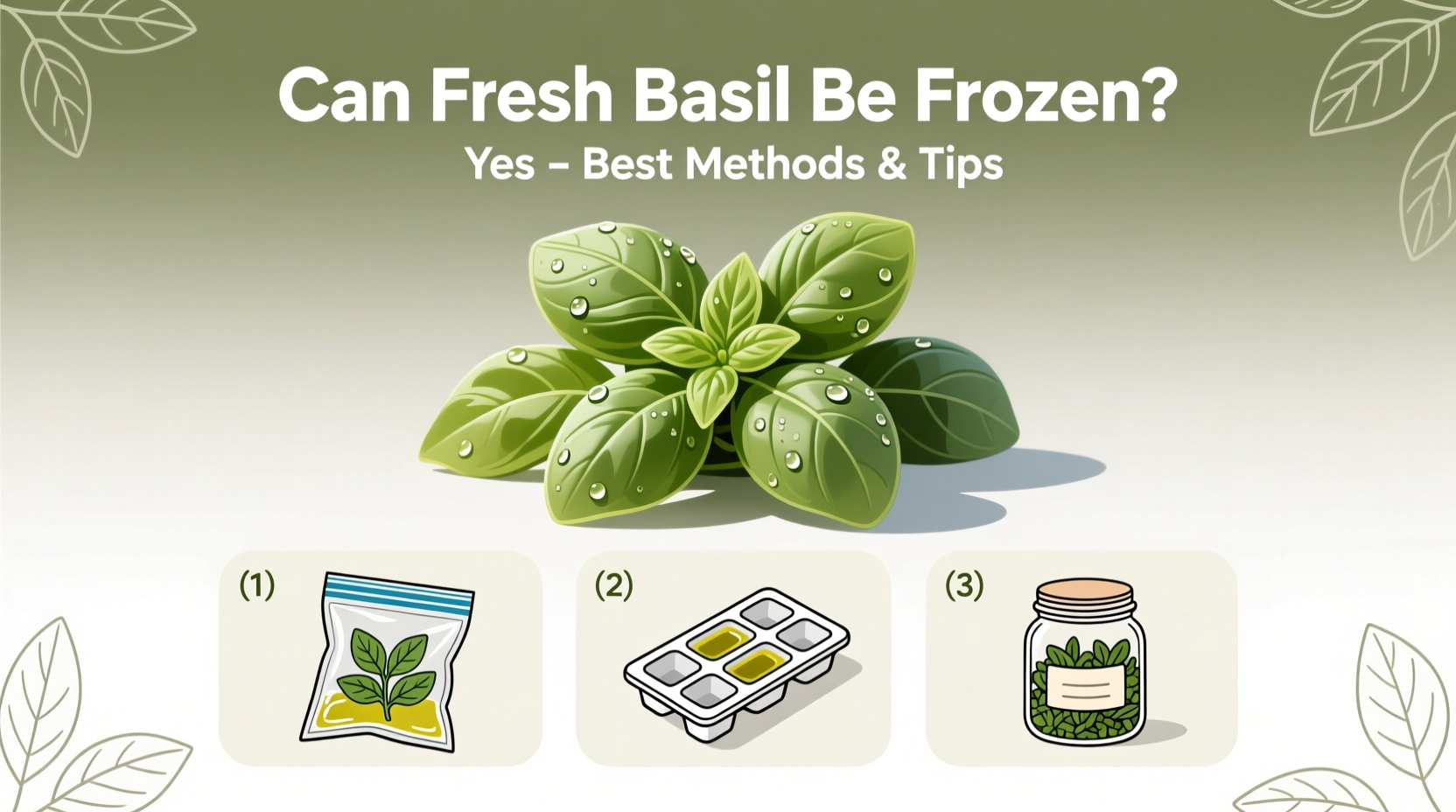 Can Fresh Basil Be Frozen?
Yes – Best Methods & Tips

(1)

(2)

(3)