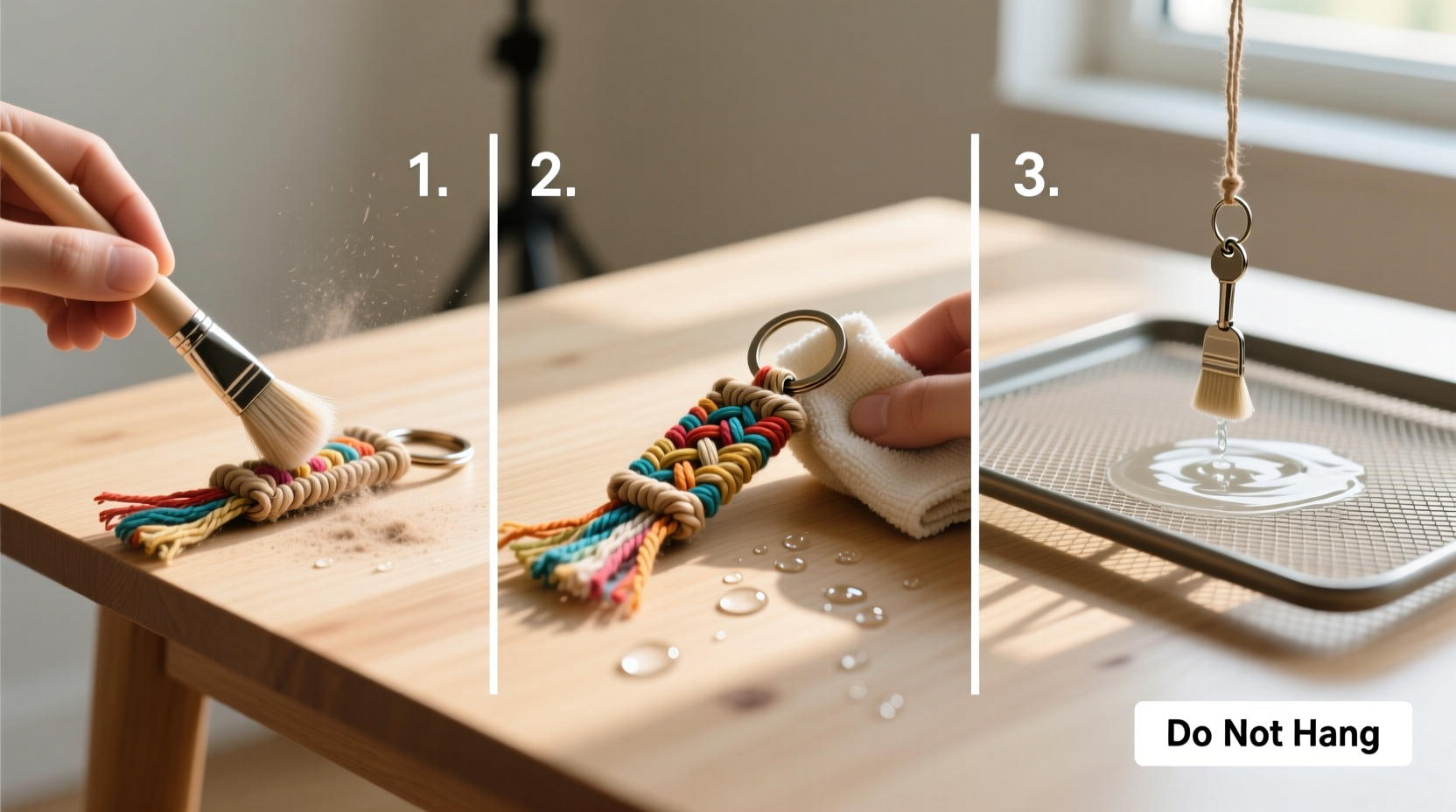 1.

2.

3.

Do Not Hang