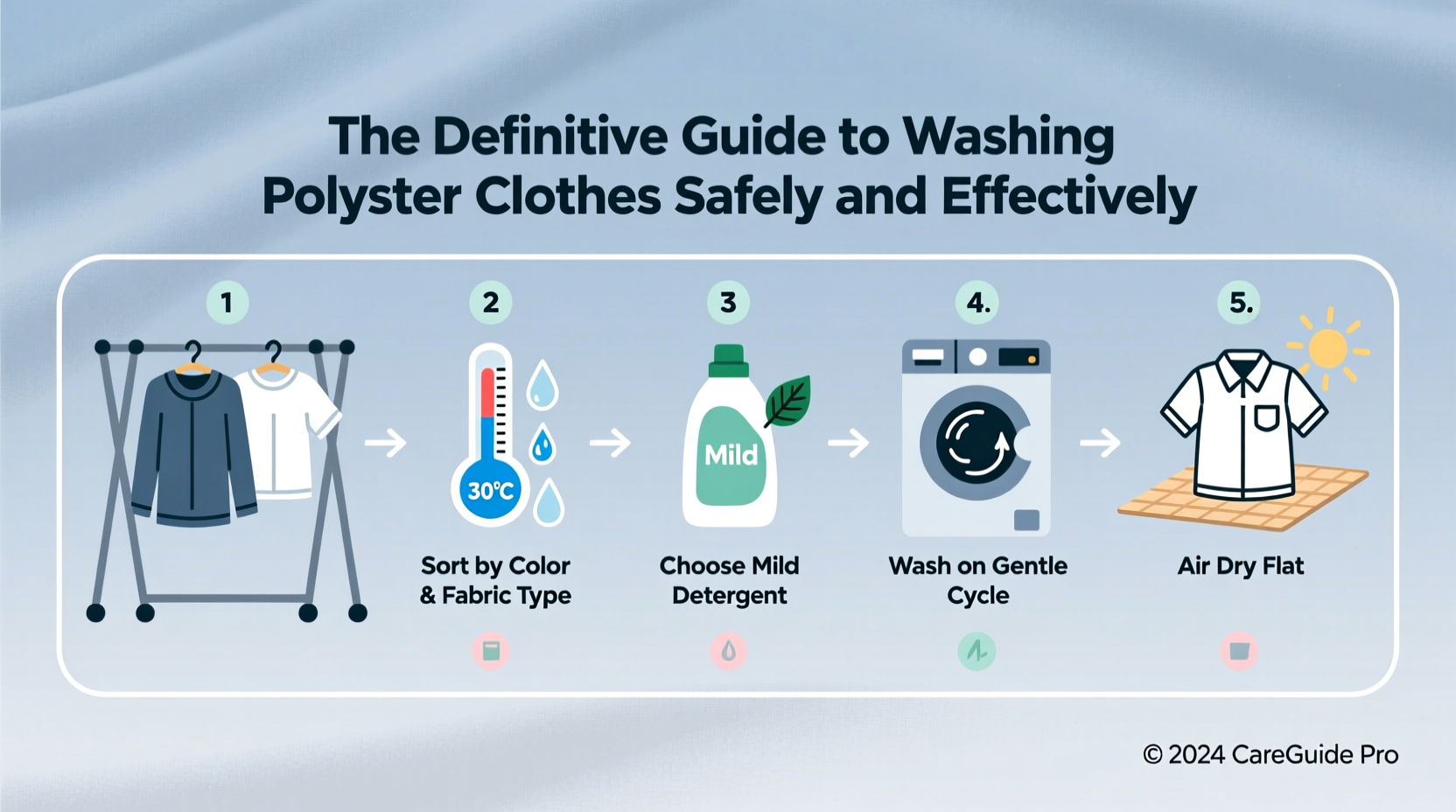 The Definitive Guide to Washing Polyster Clothes Safely and Effectively

1

2

30°C

Sort by Color & Fabric Type

3

Mild

Choose Mild Detergent

4.

Wash on Gentle Cycle

5.

Air Dry Flat

© 2024 CareGuide Pro