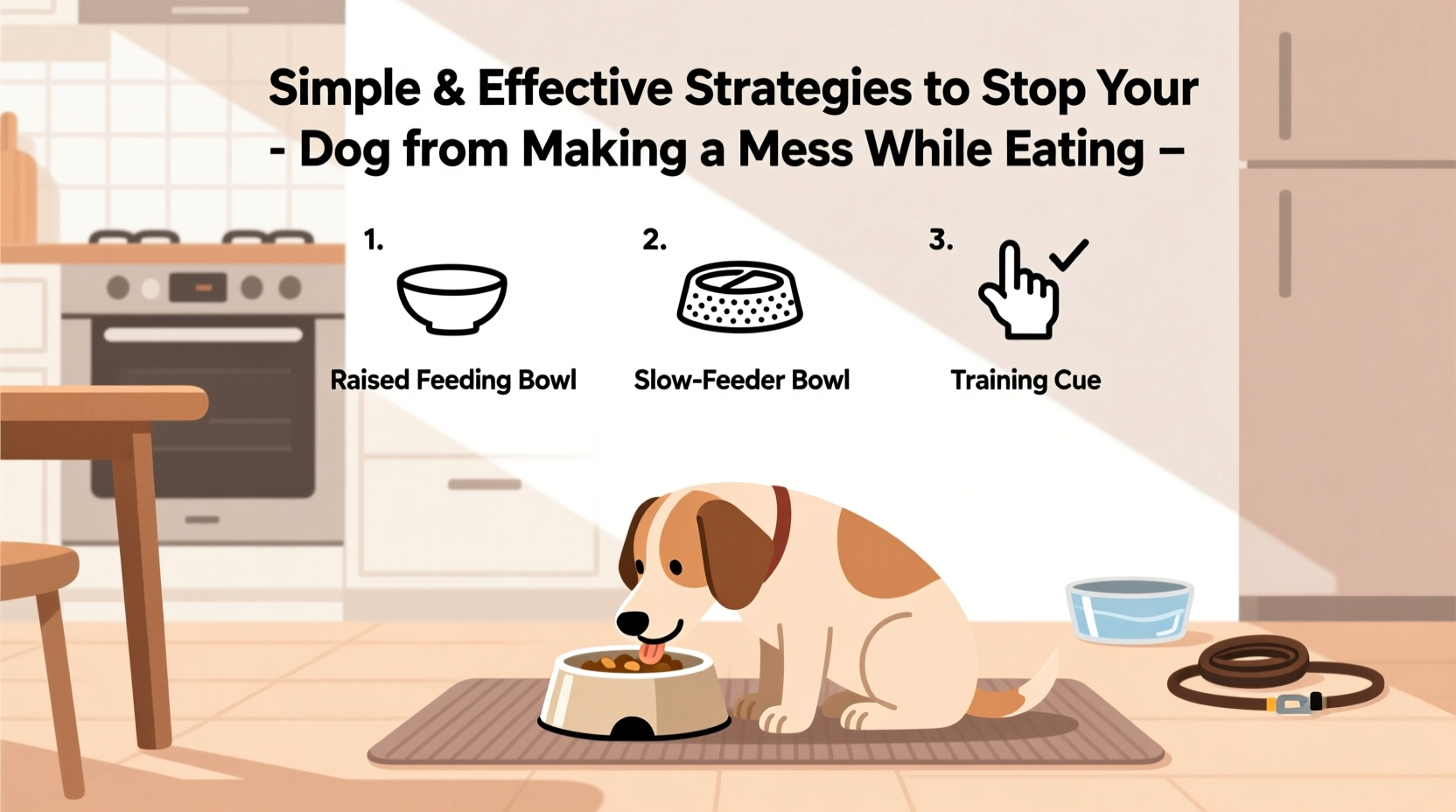 Simple & Effective Strategies to Stop Your - Dog from Making a Mess While Eating –

1.

Raised Feeding Bowl

2.

Slow-Feeder Bowl

3.

Training Cue