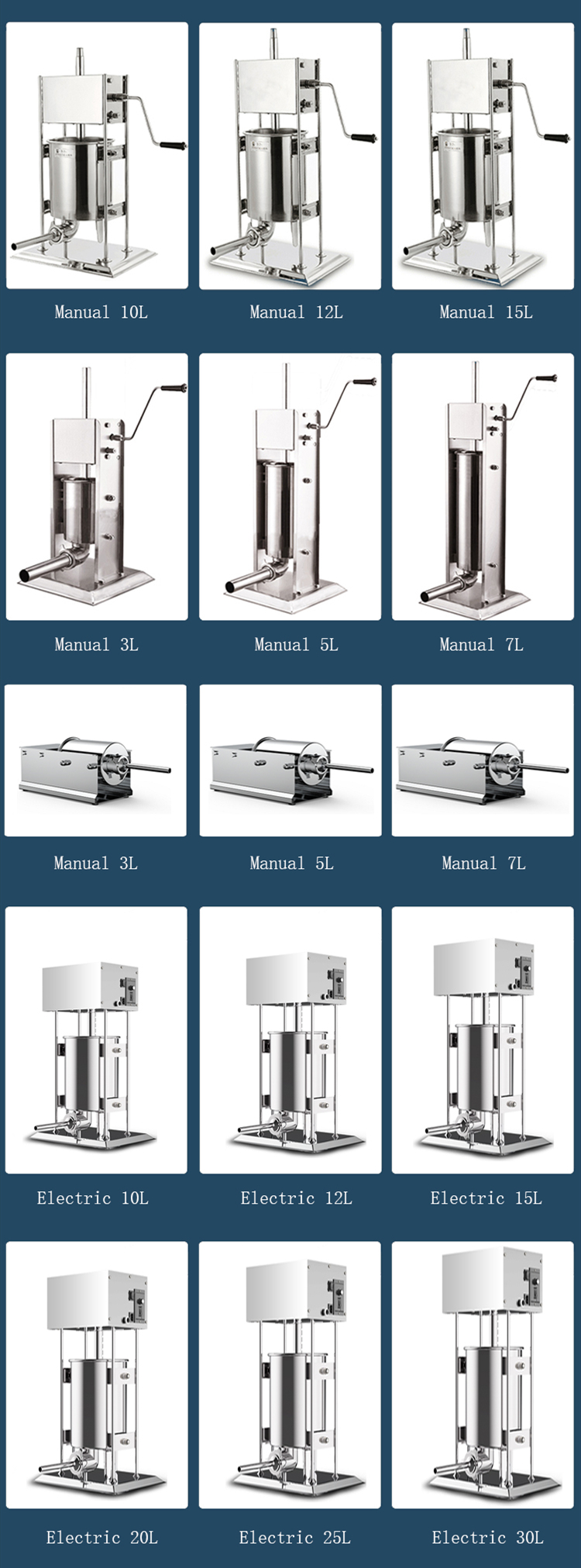 Manual 10L

Manual 12L

Manual 15L

Manual 3L

Manual 5L

Manual 7L

Manual 3L

Manual 5L

Manual 7L

Electric 10L

Electric 12L

Electric 15L

Electric 20L

Electric 25L

Electric 30L