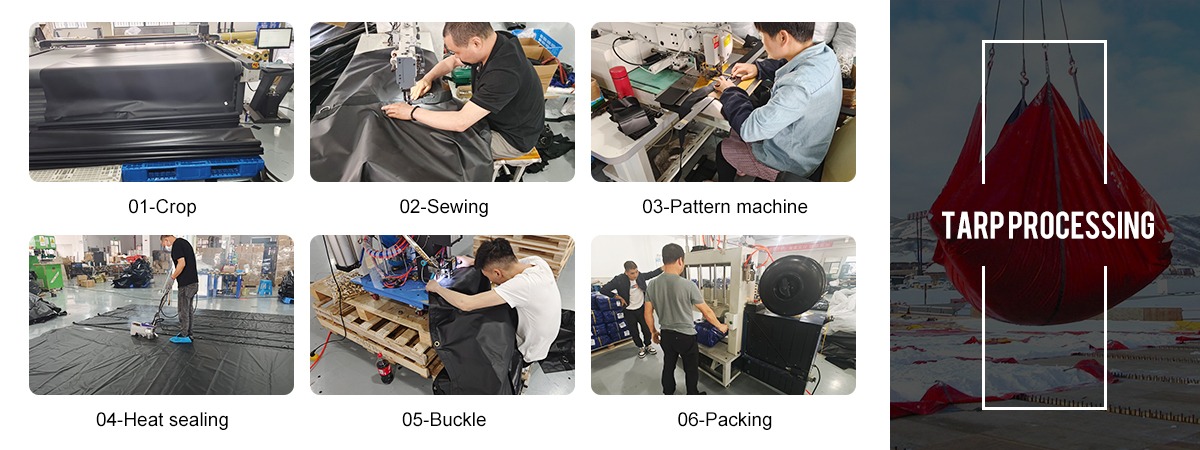 01-Crop

02-Sewing

03-Pattern machine

04-Heat sealing

05-Buckle

06-Packing

TARP PROCESSING