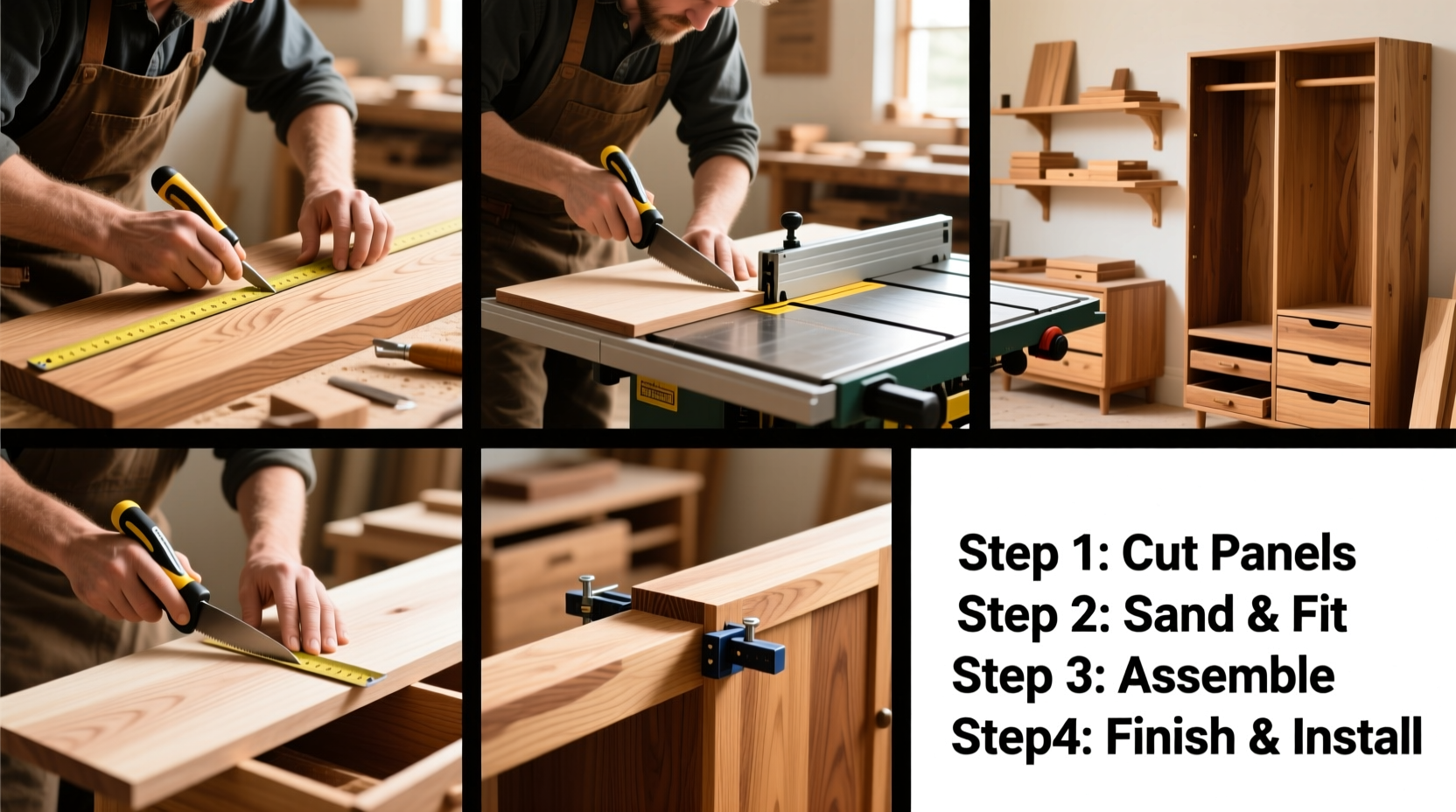 Step 1: Cut Panels
Step 2: Sand & Fit
Step 3: Assemble
Step4: Finish & Install