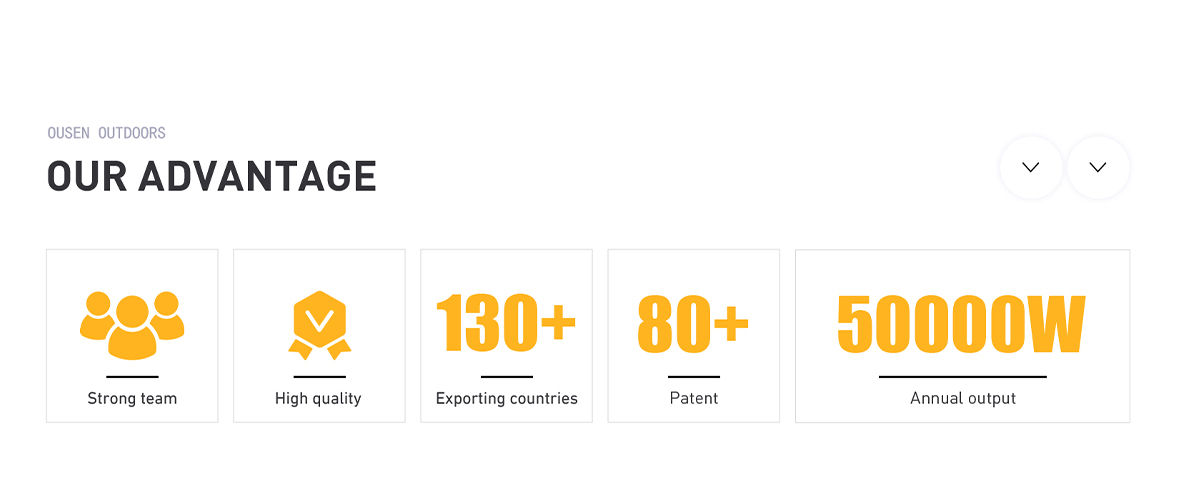 OUSEN OUTDOORS

OUR ADVANTAGE

Strong team

High quality

130+

Exporting countries

80+

Patent

50000W

Annual output