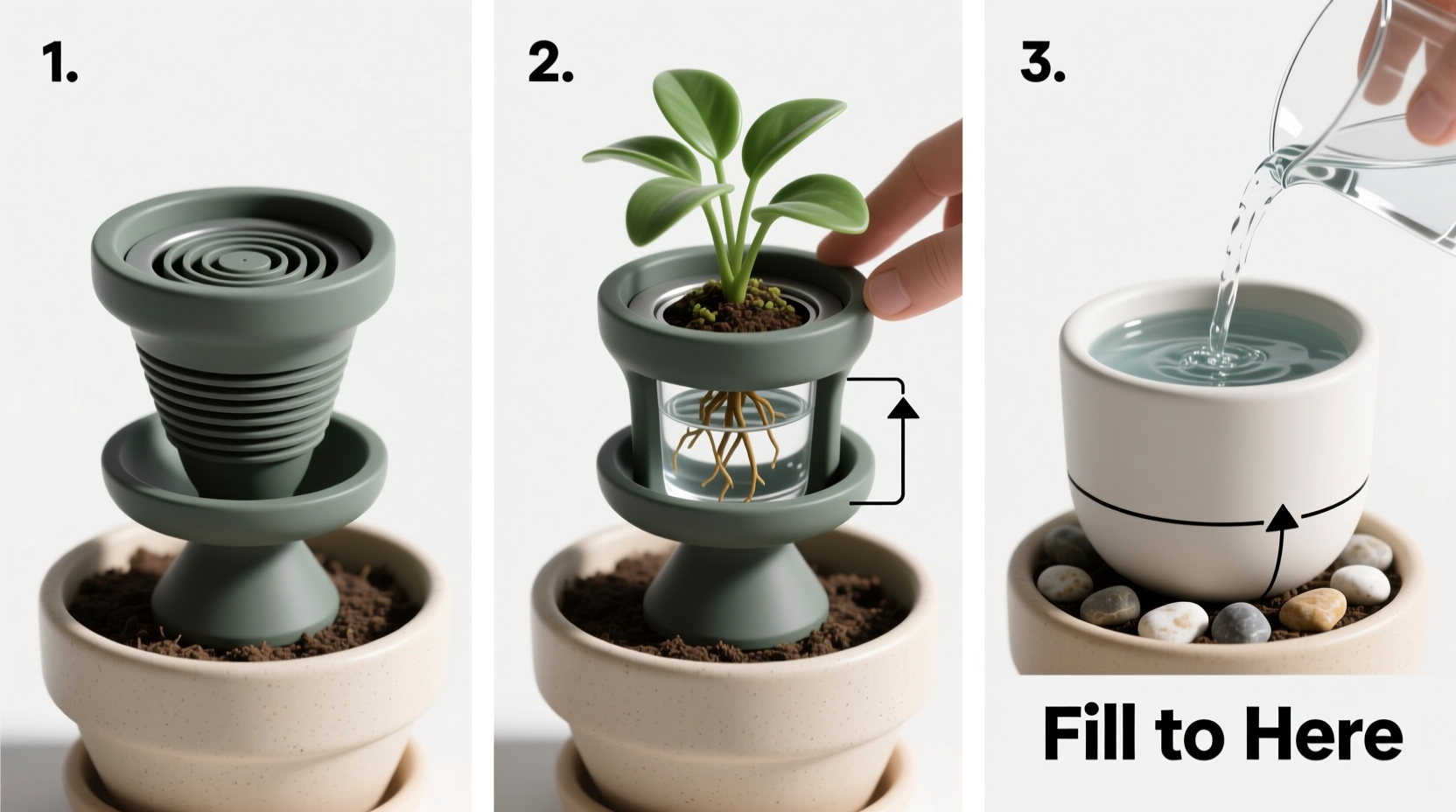 1.

2.

3.

Fill to Here