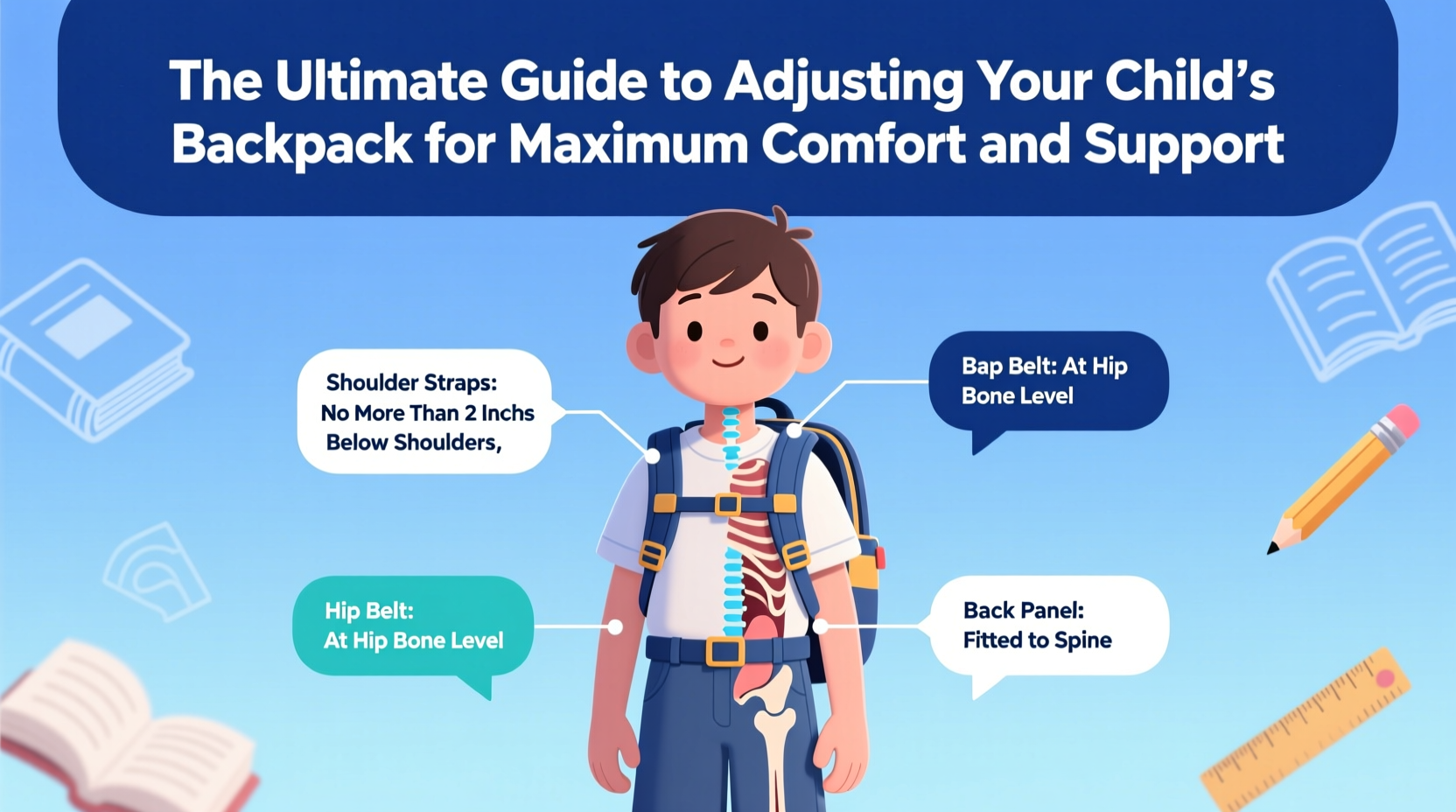 The Ultimate Guide to Adjusting Your Child's Backpack for Maximum Comfort and Support

Shoulder Straps: No More Than 2 Inchs Below Shoulders,

Bap Belt: At Hip Bone Level

Hip Belt: At Hip Bone Level

Back Panel: Fitted to Spine