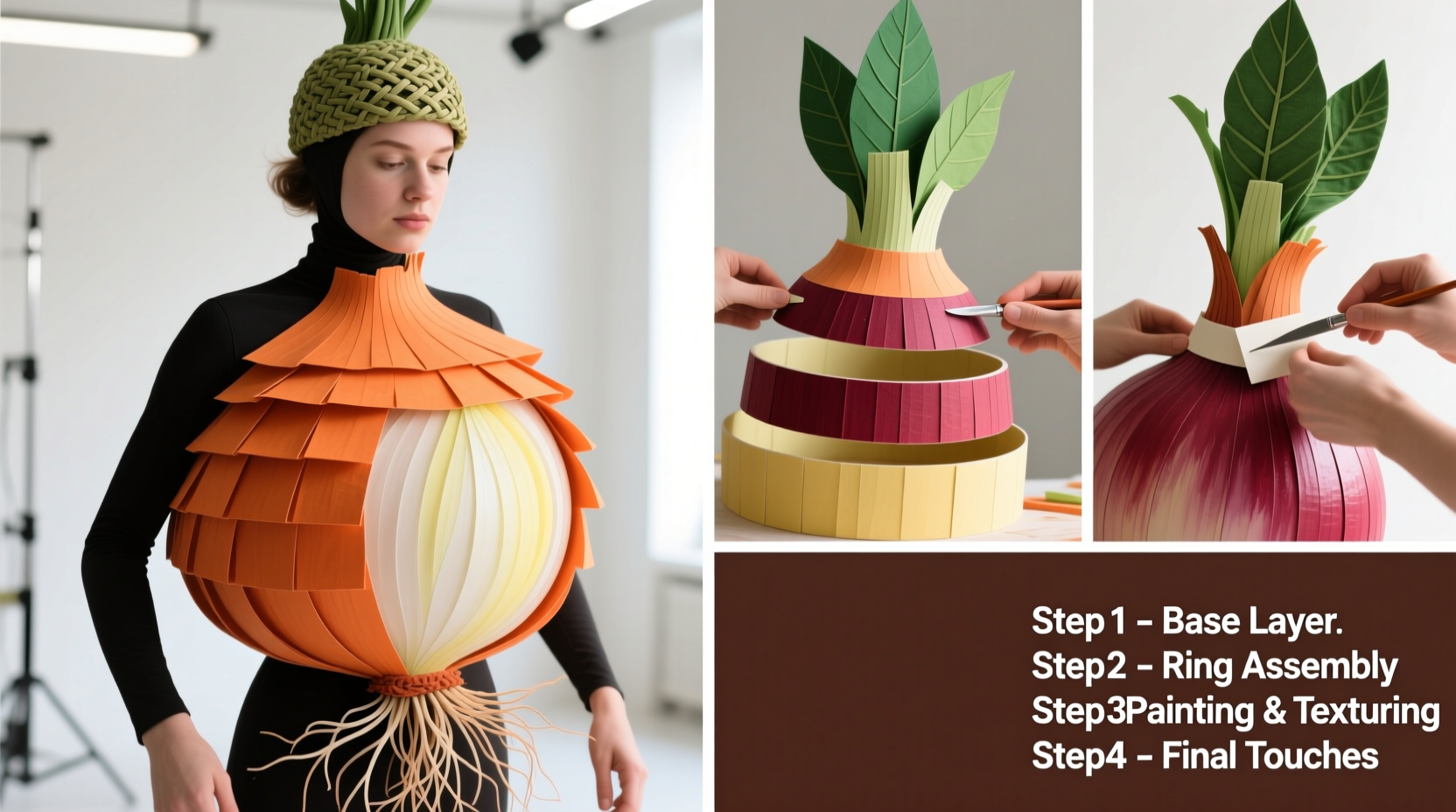 Step 1 – Base Layer.
Step2 – Ring Assembly
Step3Painting & Texturing
Step4 – Final Touches