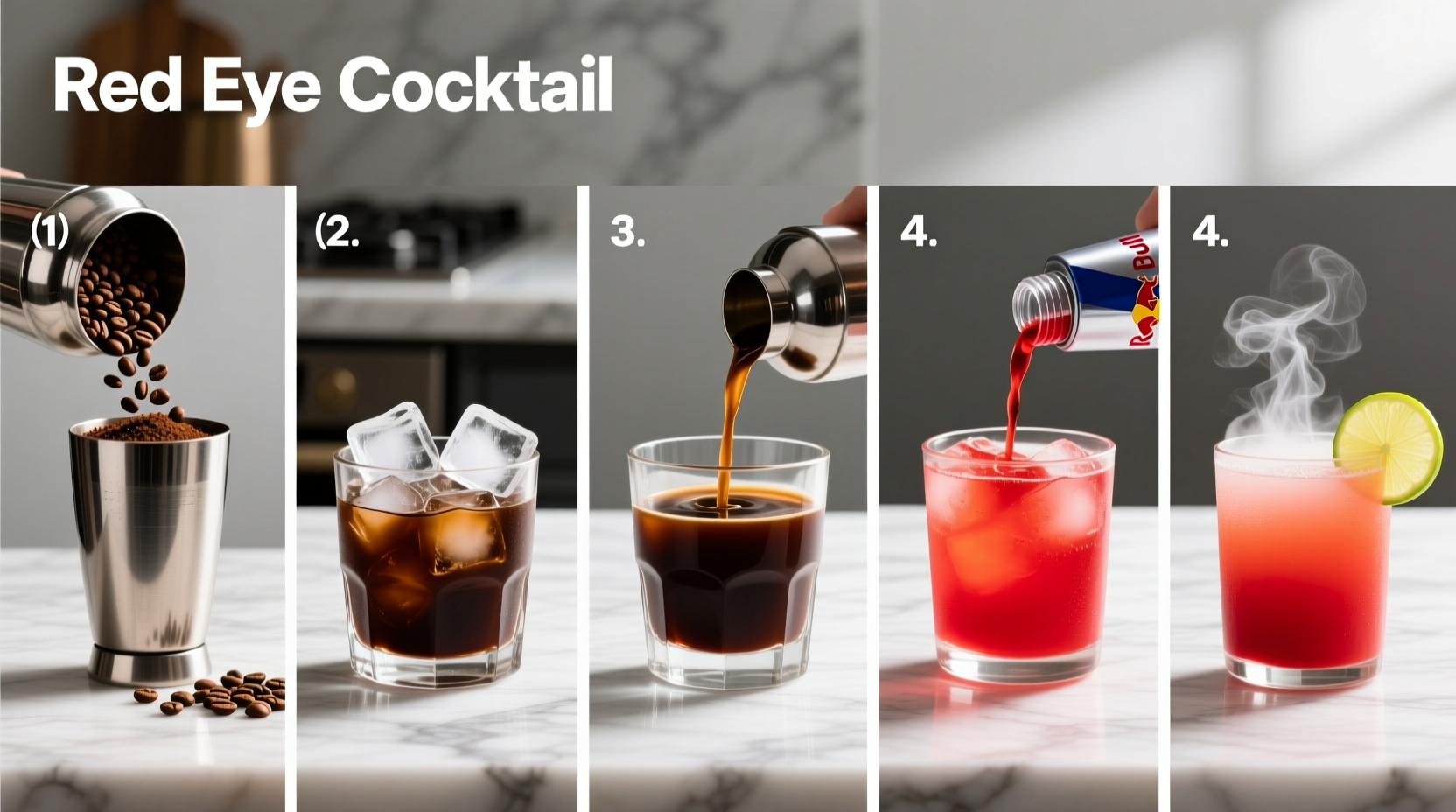 Red Eye Cocktail

(1)

(2.

3.

4.

Red Bull

4.