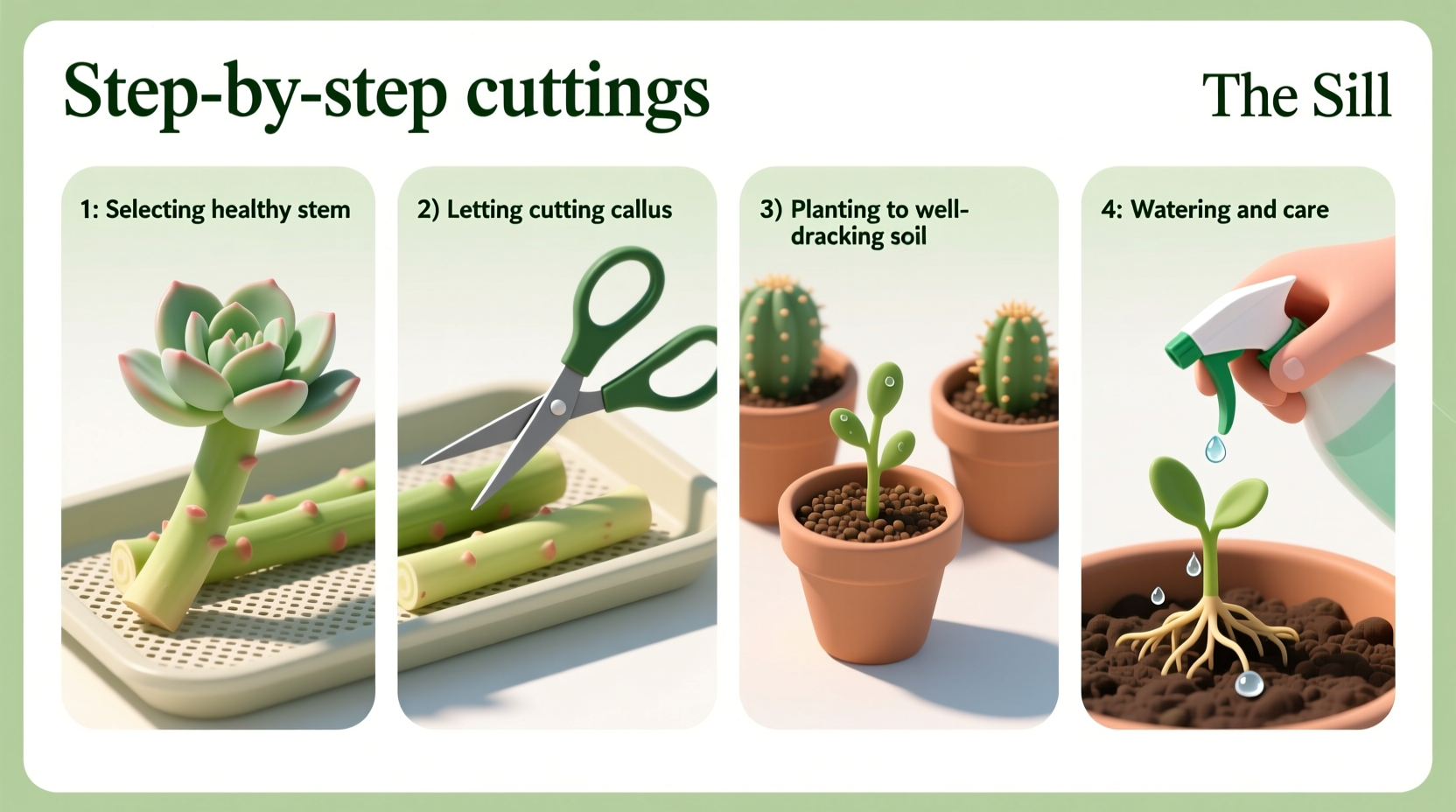 Step-by-step cuttings

The Sill

1: Selecting healthy stem

2) Letting cutting callus

3) Planting to well-dracking soil

4: Watering and care