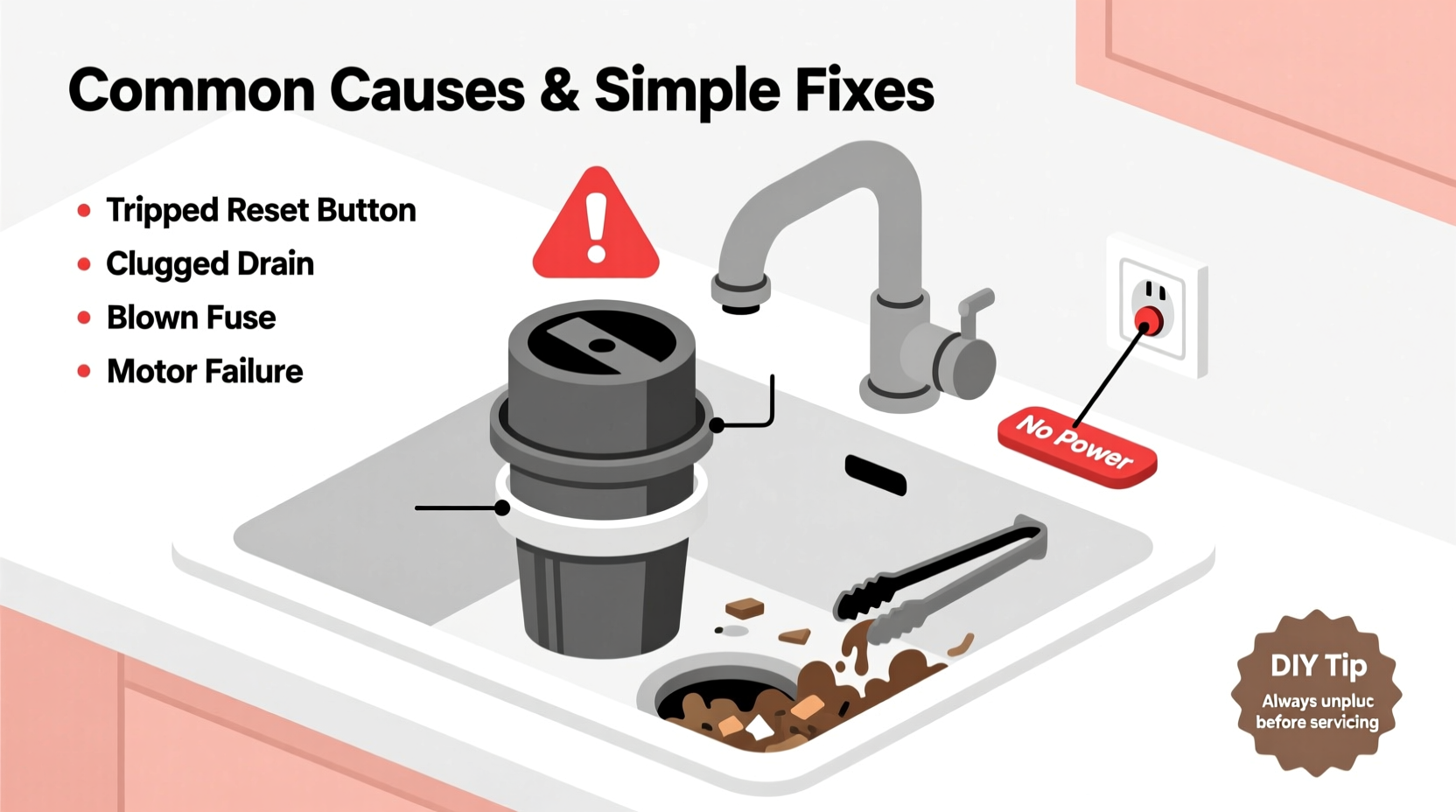 Common Causes & Simple Fixes

• Tripped Reset Button
• Clugged Drain
• Blown Fuse
• Motor Failure

No Power

DIY Tip
Always unpluc before servicing