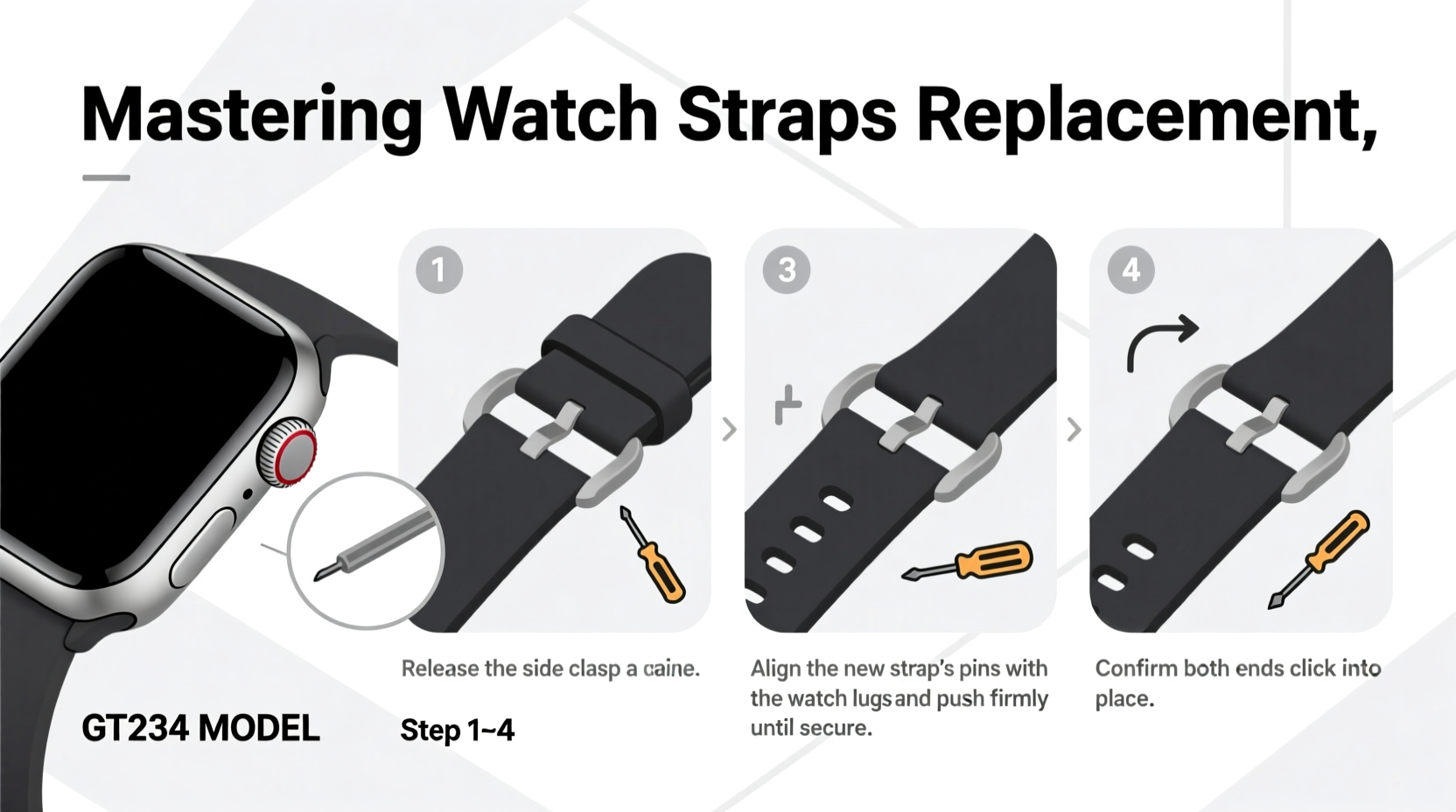 Mastering Watch Straps Replacement,

1

3

4

Release the side clasp a caine.

Align the new strap's pins with the watch lugsand push firmly until secure.

Confirm both ends click into place.

GT234 MODEL

Step 1~4