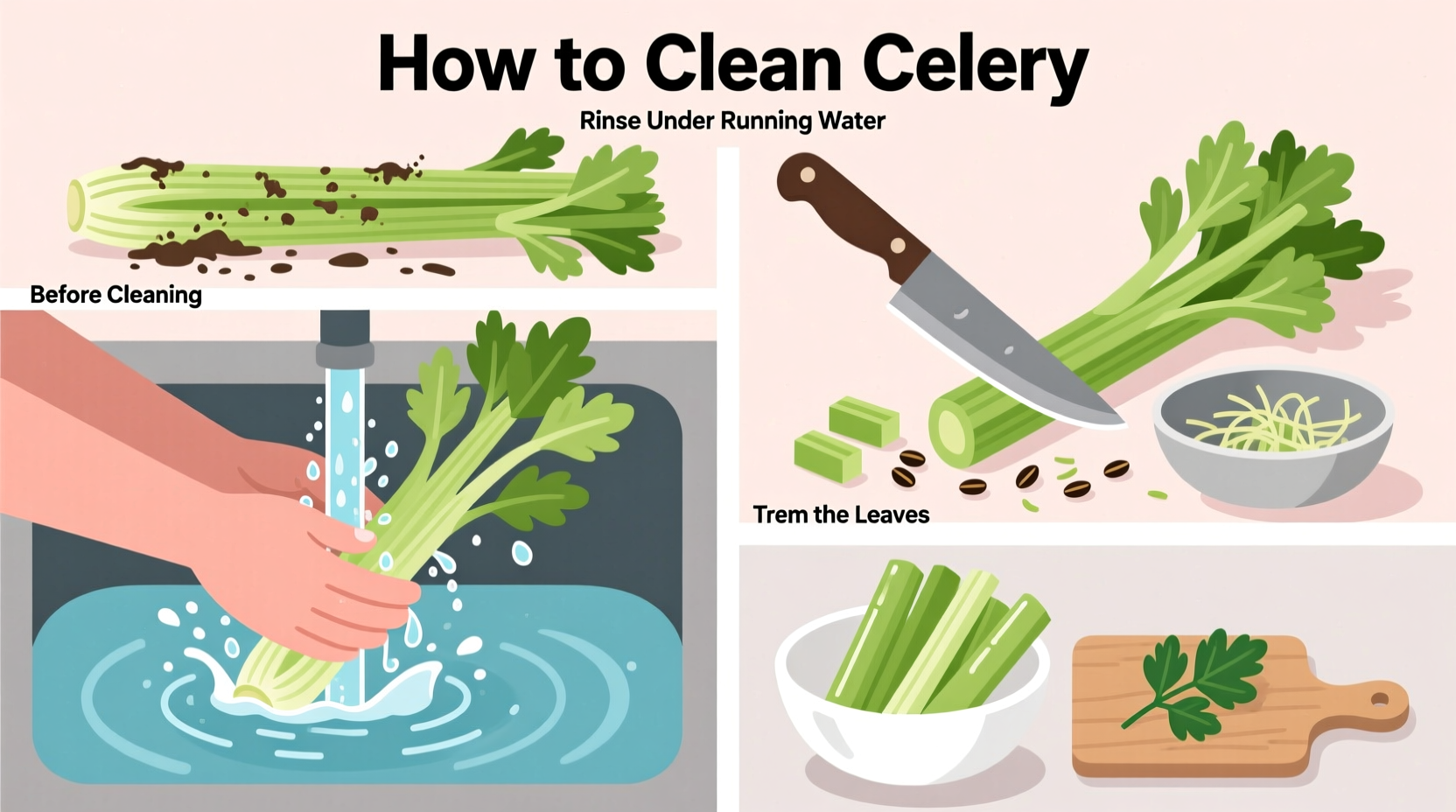 How to Clean Celery

Rinse Under Running Water

Before Cleaning

Trem the Leaves