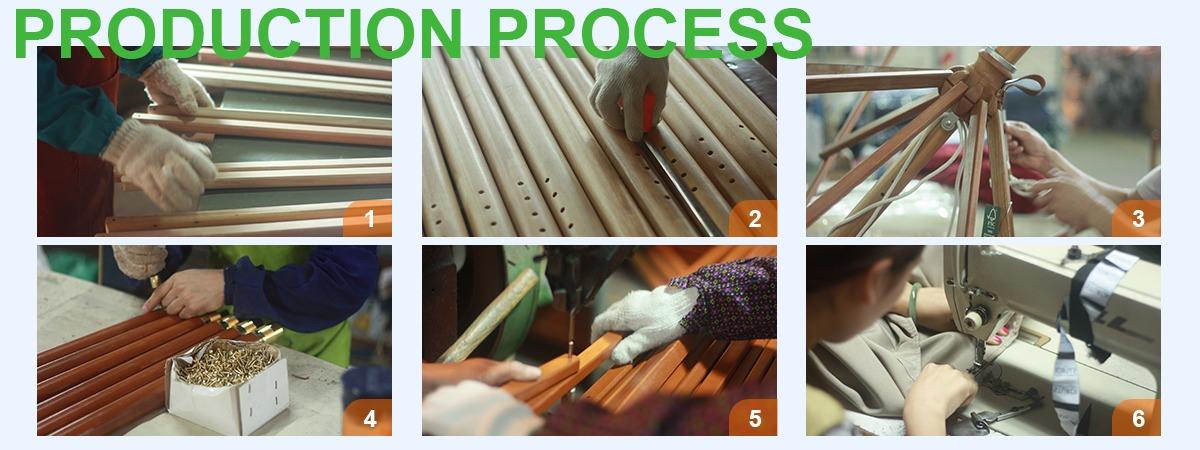 PRODUCTION PROCESS

1

2

3

4

5

6