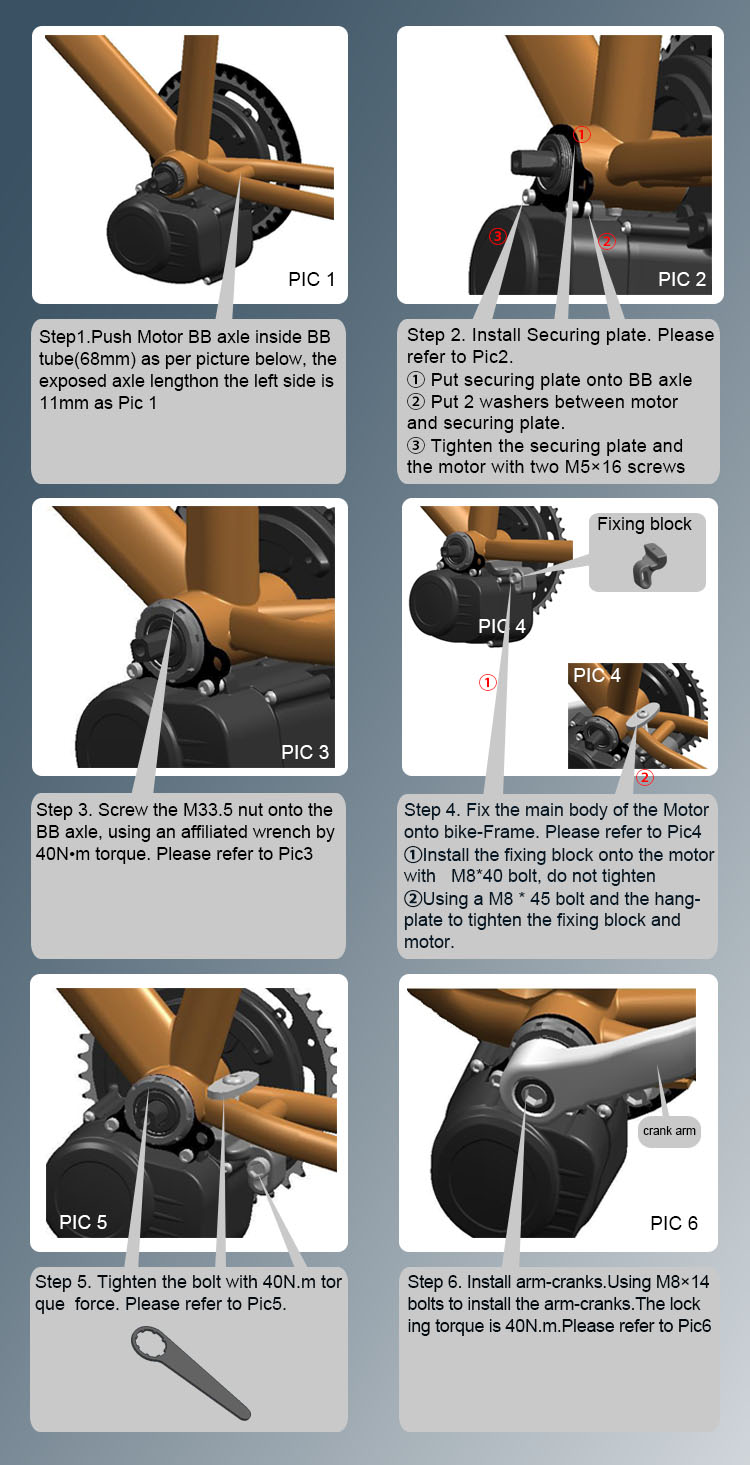 PIC 1

Step1.Push Motor BB axle inside BB tube(68mm) as per picture below, the exposed axle lengthon the left side is 11mm as Pic 1

①
③
②
PIC 2

Step 2. Install Securing plate. Please refer to Pic2.
① Put securing plate onto BB axle
② Put 2 washers between motor and securing plate.
③ Tighten the securing plate and the motor with two M5×16 screws

PIC 3

Step 3. Screw the M33.5 nut onto the BB axle, using an affiliated wrench by 40N•m torque. Please refer to Pic3

Fixing block
PIC 4
①
PIC 4
②

Step 4. Fix the main body of the Motor onto bike-Frame. Please refer to Pic4
①Install the fixing block onto the motor with M8*40 bolt, do not tighten
②Using a M8 * 45 bolt and the hang-plate to tighten the fixing block and motor.

PIC 5

Step 5. Tighten the bolt with 40N.m tor que force. Please refer to Pic5.

crank arm
PIC 6

Step 6. Install arm-cranks.Using M8×14 bolts to install the arm-cranks.The lock ing torque is 40N.m.Please refer to Pic6