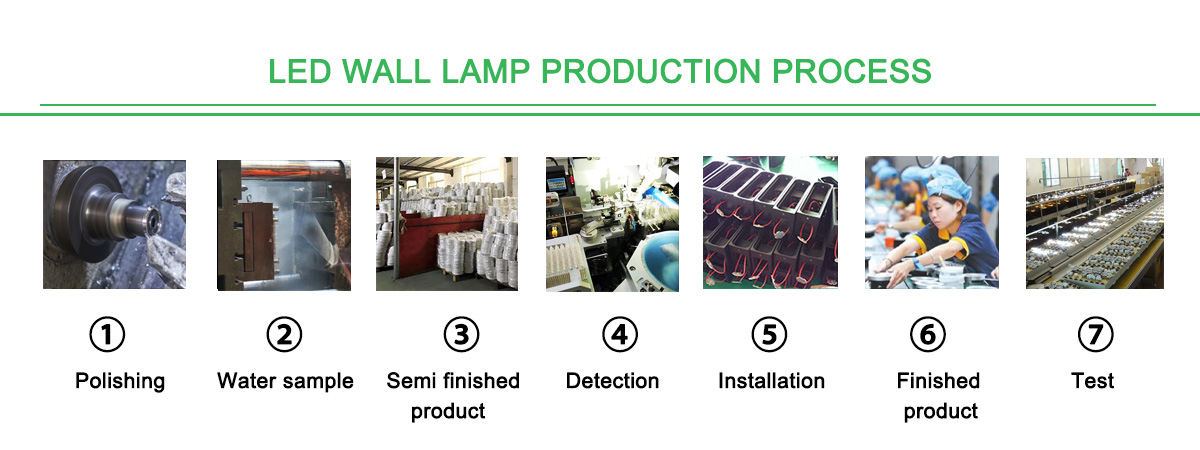 LED WALL LAMP PRODUCTION PROCESS

①
Polishing

②
Water sample

③
Semi finished product

④
Detection

⑤
Installation

⑥
Finished product

⑦
Test