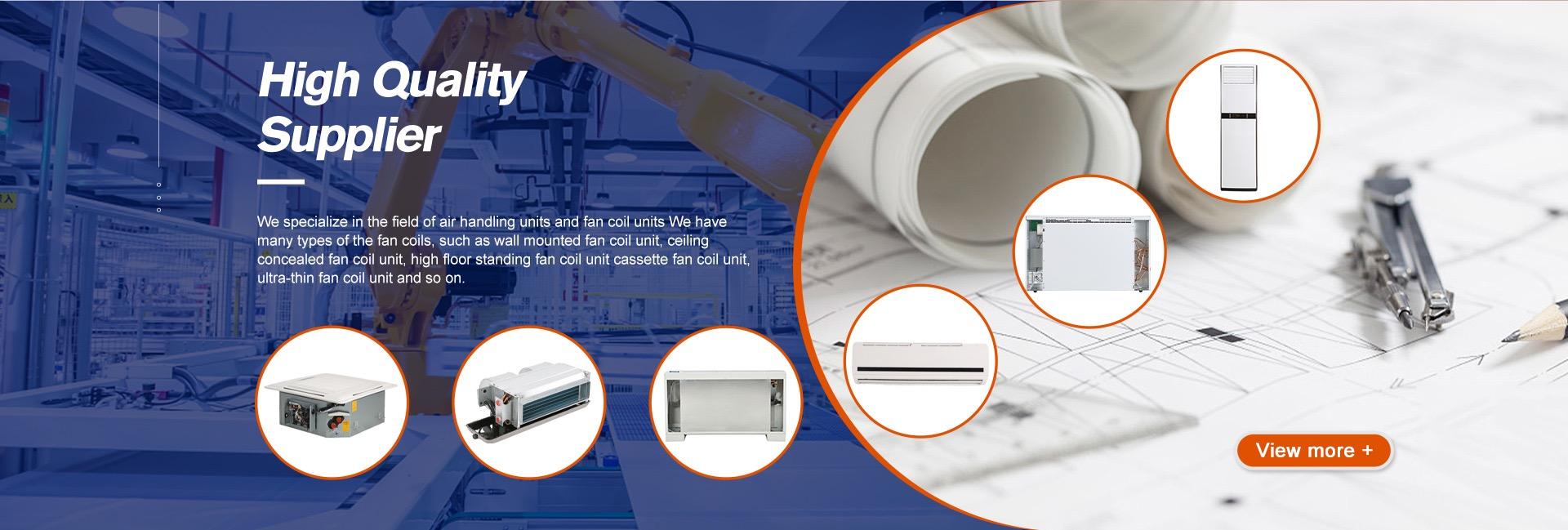 High Quality Supplier

We specialize in the field of air handling units and fan coil units We have many types of the fan coils, such as wall mounted fan coil unit, ceiling concealed fan coil unit, high floor standing fan coil unit cassette fan coil unit, ultra-thin fan coil unit and so on.

View more +