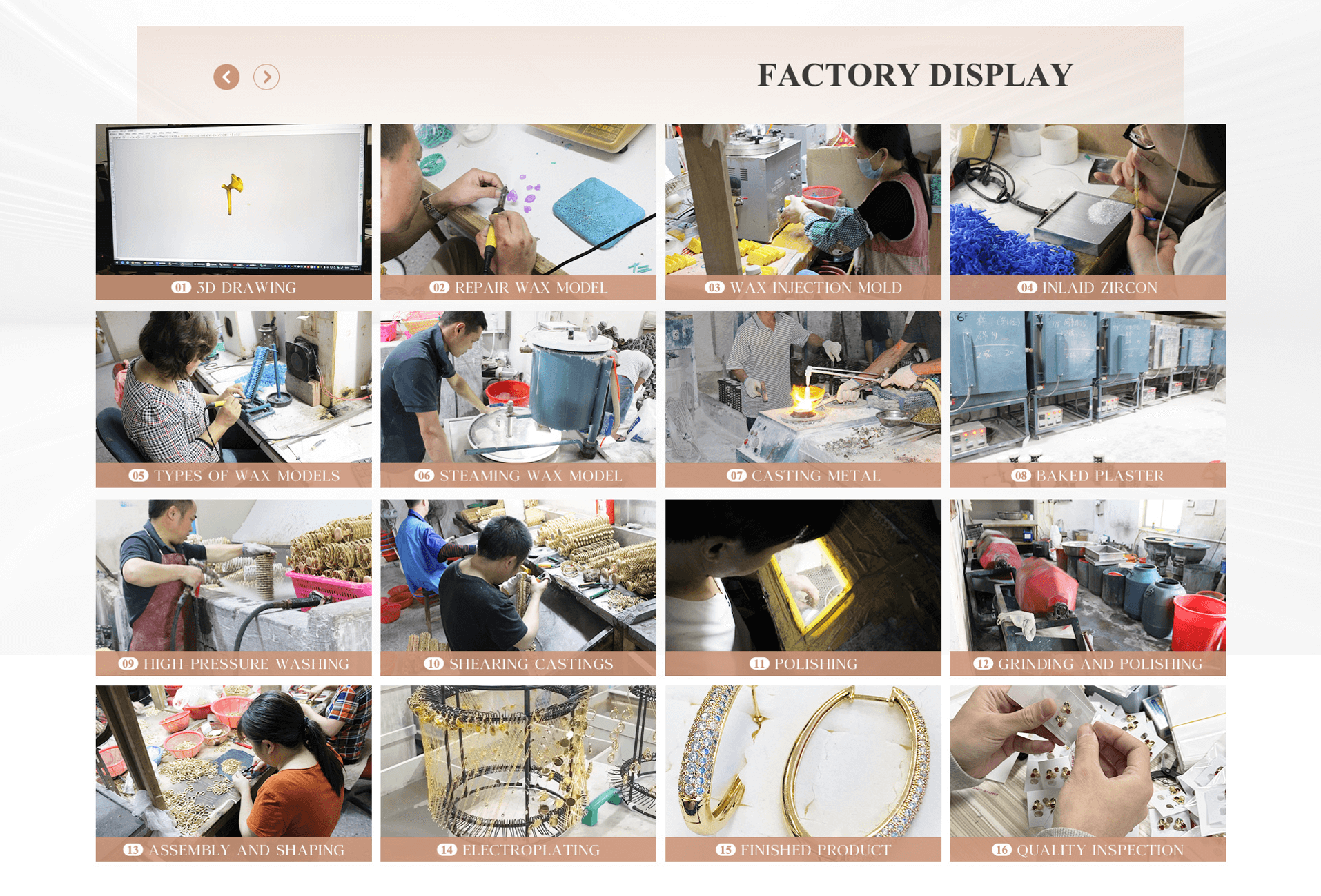 FACTORY DISPLAY

01 3D DRAWING

02 REPAIR WAX MODEL

03 WAX INJECTION MOLD

04 INLAID ZIRCON

05 TYPES OF WAX MODELS

06 STEAMING WAX MODEL

07 CASTING METAL

08 BAKED PLASTER

09 HIGH-PRESSURE WASHING

10 SHEARING CASTINGS

11 POLISHING

12 GRINDING AND POLISHING

13 ASSEMBLY AND SHAPING

14 ELECTROPLATING

15 FINISHED PRODUCT

16 QUALITY INSPECTION