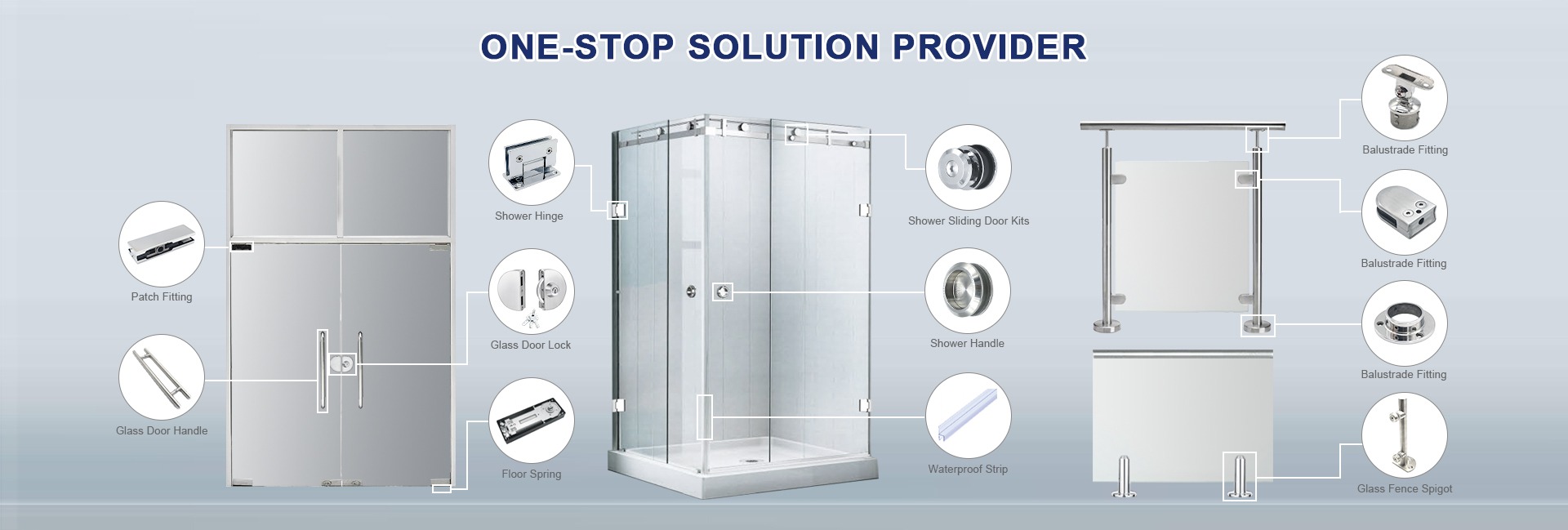 ONE-STOP SOLUTION PROVIDER

Patch Fitting

Glass Door Handle

Shower Hinge

Glass Door Lock

Floor Spring

Shower Sliding Door Kits

Shower Handle

Waterproof Strip

Balustrade Fitting

Balustrade Fitting

Balustrade Fitting

Glass Fence Spigot