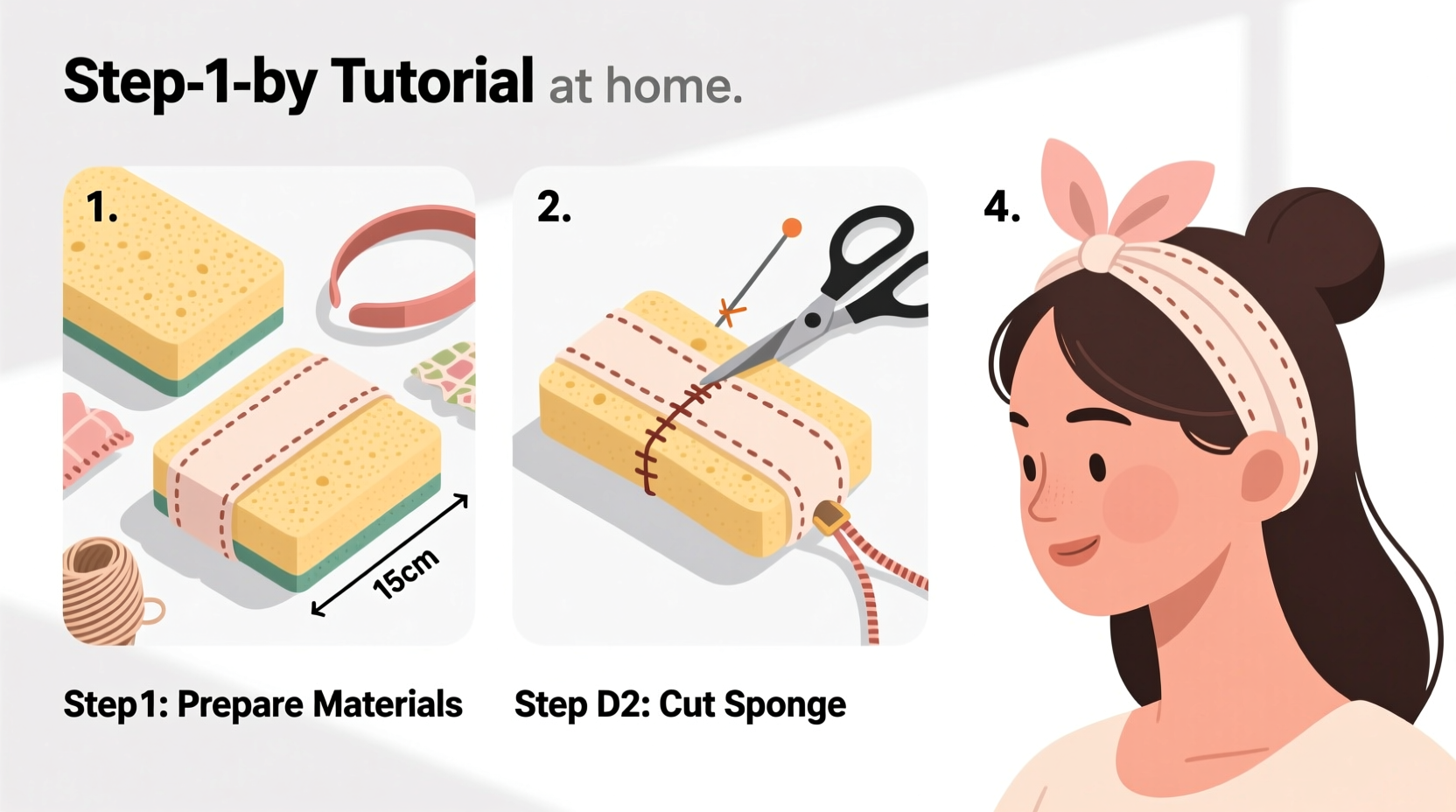 Step-1-by Tutorial at home.

1.

15cm

Step1: Prepare Materials

2.

Step D2: Cut Sponge

4.