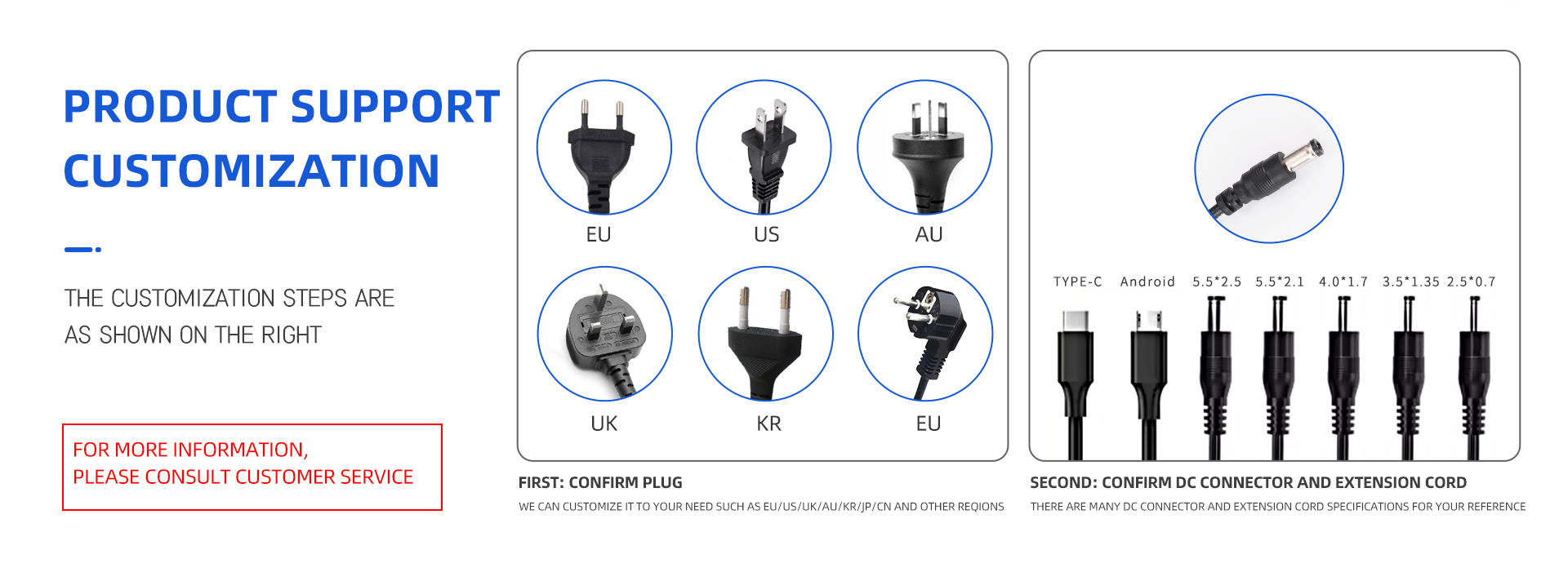 PRODUCT SUPPORT CUSTOMIZATION

THE CUSTOMIZATION STEPS ARE AS SHOWN ON THE RIGHT

FOR MORE INFORMATION, PLEASE CONSULT CUSTOMER SERVICE

EU US AU

UK KR EU

FIRST: CONFIRM PLUG

WE CAN CUSTOMIZE IT TO YOUR NEED SUCH AS EU/US/UK/AU/KR/JP/CN AND OTHER REQIONS

TYPE-C Android 5.5*2.5 5.5*2.1 4.0*1.7 3.5*1.35 2.5*0.7

SECOND: CONFIRM DC CONNECTOR AND EXTENSION CORD

THERE ARE MANY DC CONNECTOR AND EXTENSION CORD SPECIFICATIONS FOR YOUR REFERENCE