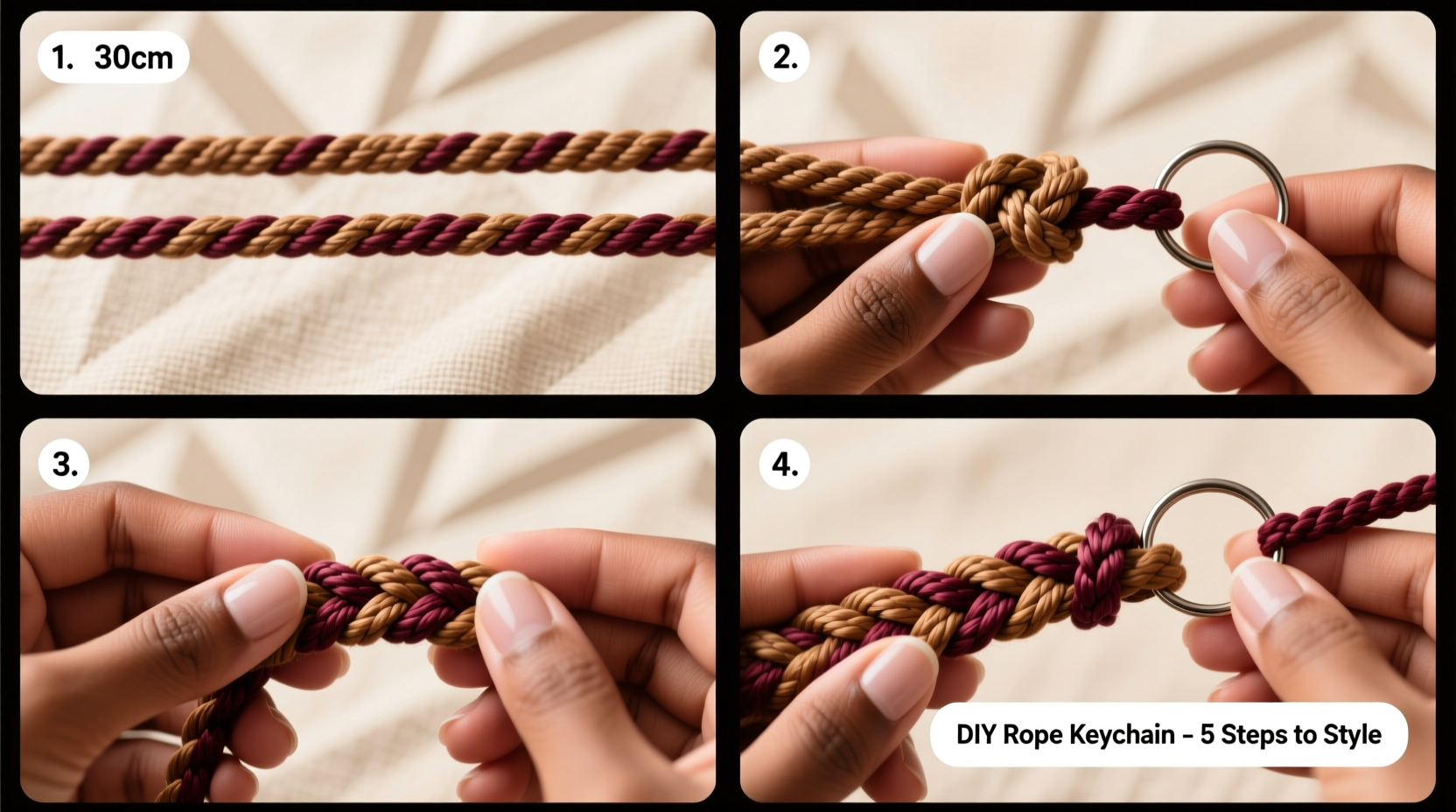 1. 30cm

2.

3.

4.

DIY Rope Keychain - 5 Steps to Style